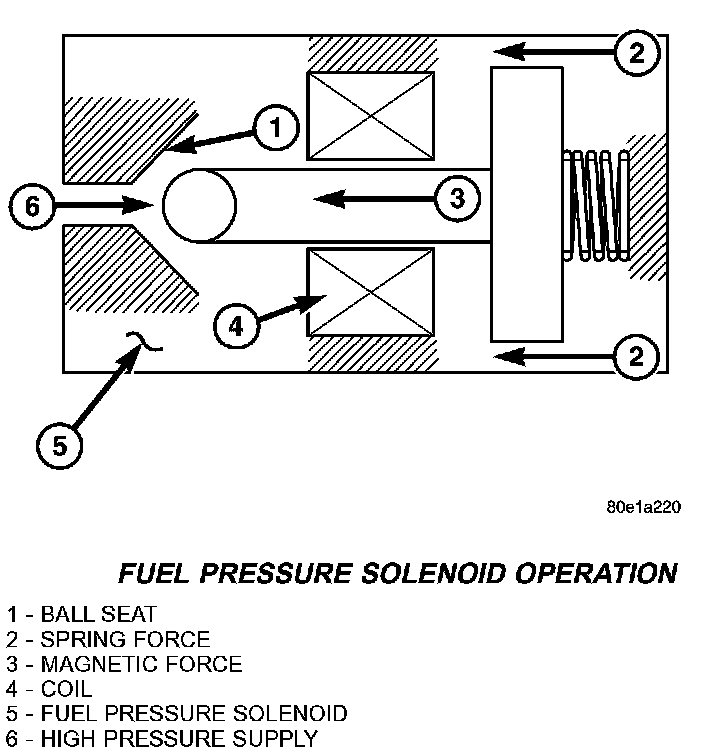 2

1

6

3

4

2

5

80e1a220

FUEL PRESSURE SOLENOID OPERATION

1 - BALL SEAT
2 - SPRING FORCE
3 - MAGNETIC FORCE
4 - COIL
5 - FUEL PRESSURE SOLENOID
6 - HIGH PRESSURE SUPPLY