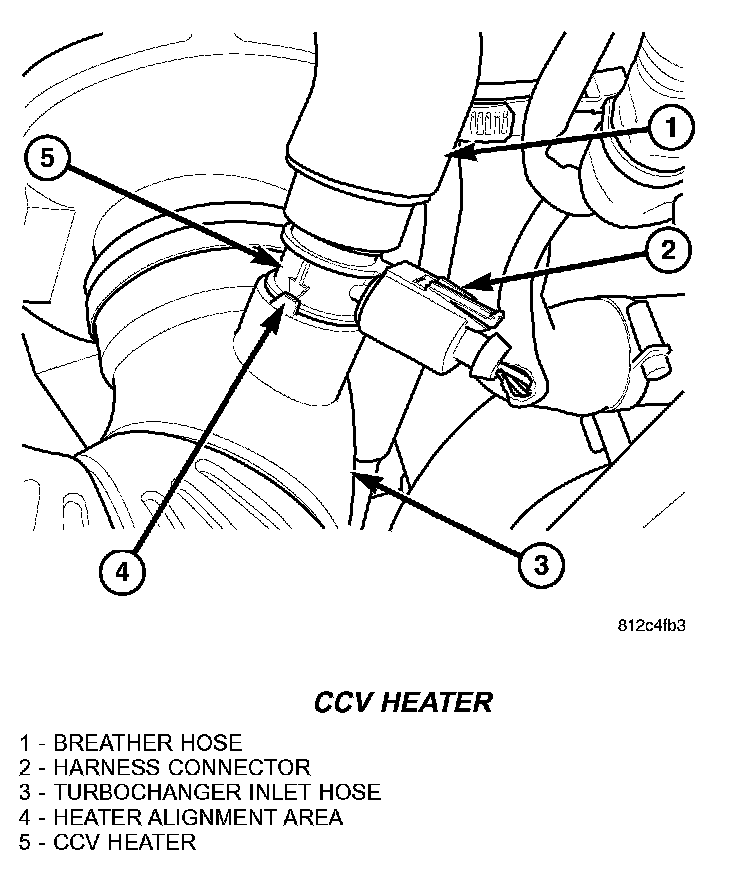 1

5

2

4

3

812c4fb3

CCV HEATER

1 - BREATHER HOSE
2 - HARNESS CONNECTOR
3 - TURBOCHANGER INLET HOSE
4 - HEATER ALIGNMENT AREA
5 - CCV HEATER