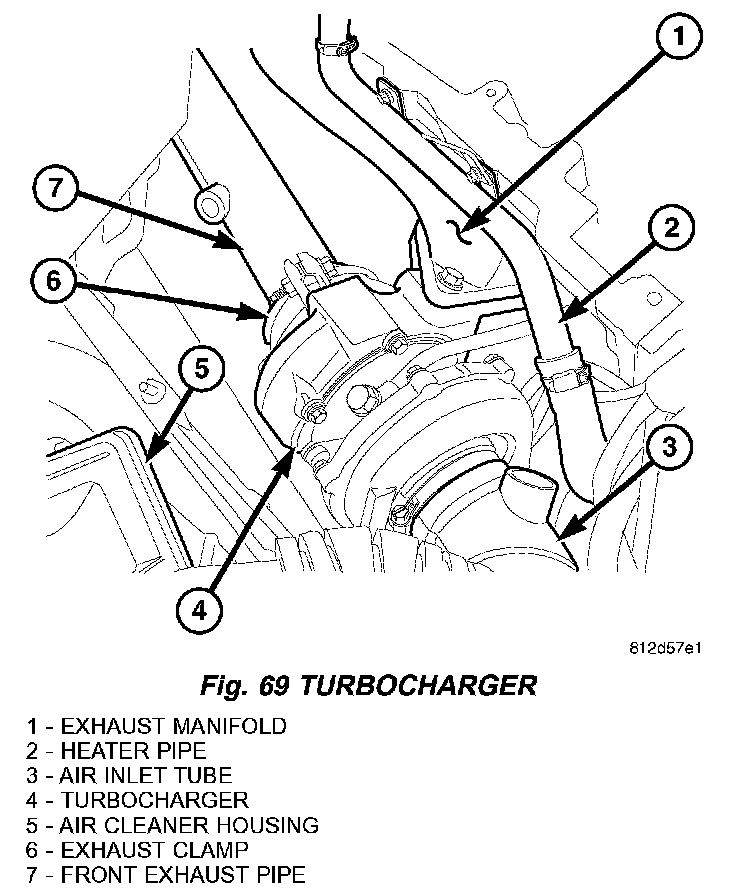 1
7
2
6
5
3
4

812d57e1

Fig. 69 TURBOCHARGER

1 - EXHAUST MANIFOLD
2 - HEATER PIPE
3 - AIR INLET TUBE
4 - TURBOCHARGER
5 - AIR CLEANER HOUSING
6 - EXHAUST CLAMP
7 - FRONT EXHAUST PIPE