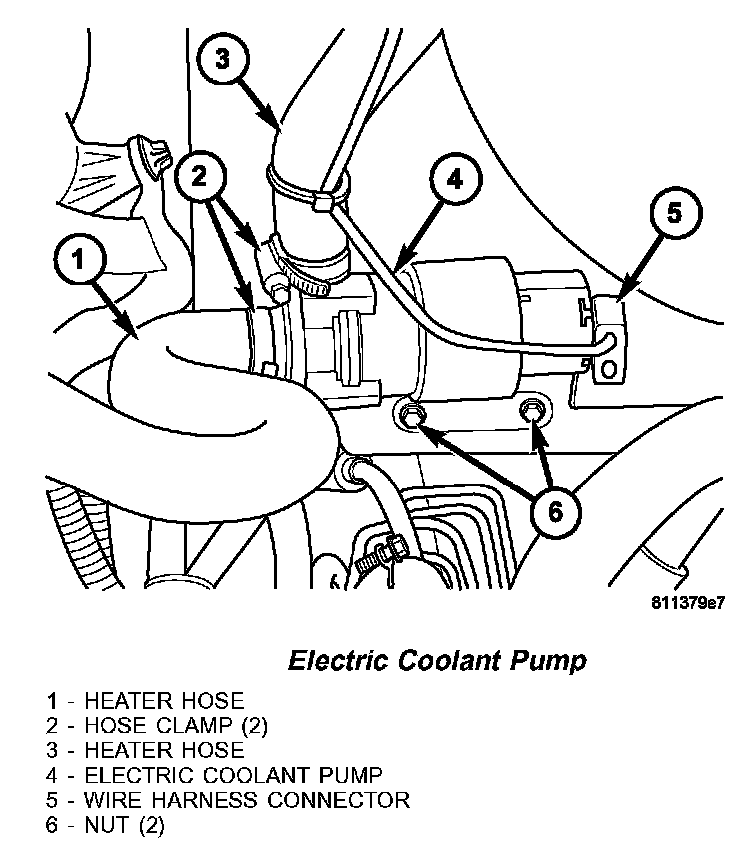 3

2

4

5

1

6

811379e7

Electric Coolant Pump

1 - HEATER HOSE
2 - HOSE CLAMP (2)
3 - HEATER HOSE
4 - ELECTRIC COOLANT PUMP
5 - WIRE HARNESS CONNECTOR
6 - NUT (2)