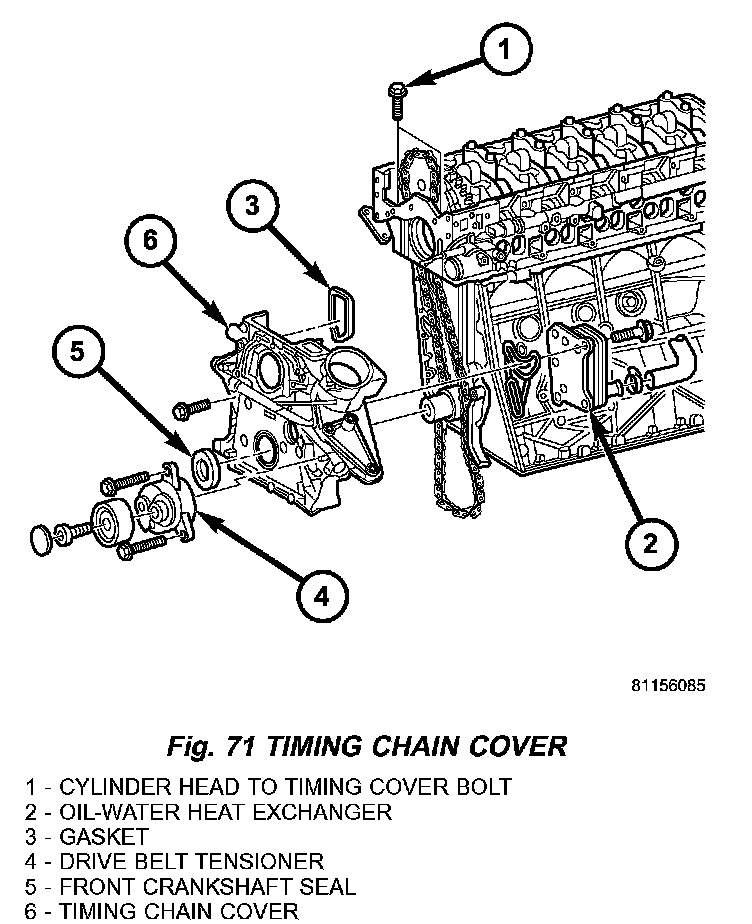 1

3

6

5

2

4

81156085

Fig. 71 TIMING CHAIN COVER

1 - CYLINDER HEAD TO TIMING COVER BOLT
2 - OIL-WATER HEAT EXCHANGER
3 - GASKET
4 - DRIVE BELT TENSIONER
5 - FRONT CRANKSHAFT SEAL
6 - TIMING CHAIN COVER