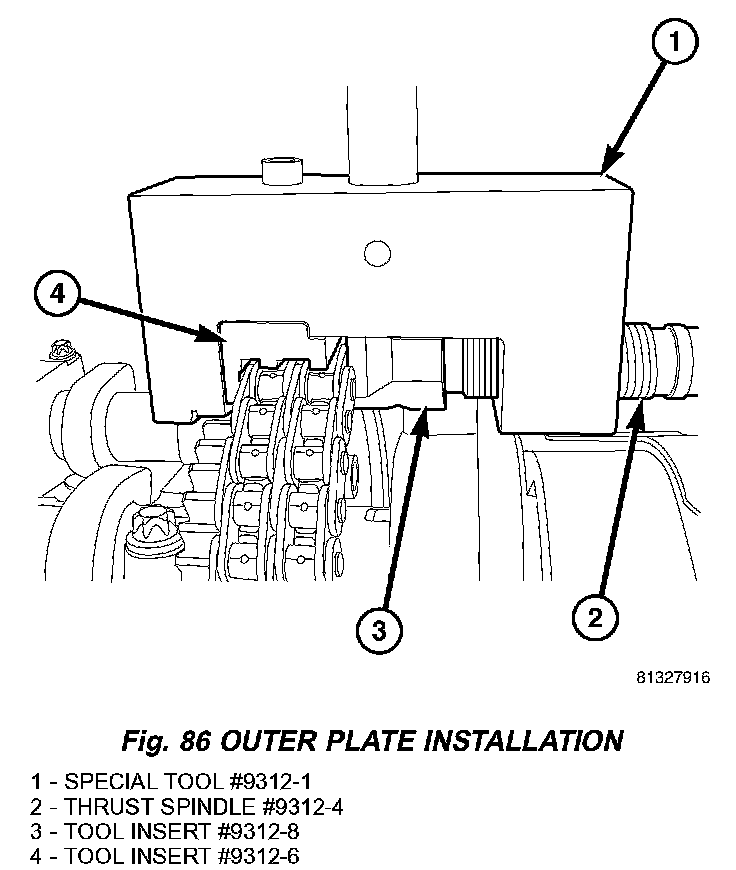 1

4

3

2

81327916

Fig. 86 OUTER PLATE INSTALLATION

1 - SPECIAL TOOL #9312-1
2 - THRUST SPINDLE #9312-4
3 - TOOL INSERT #9312-8
4 - TOOL INSERT #9312-6