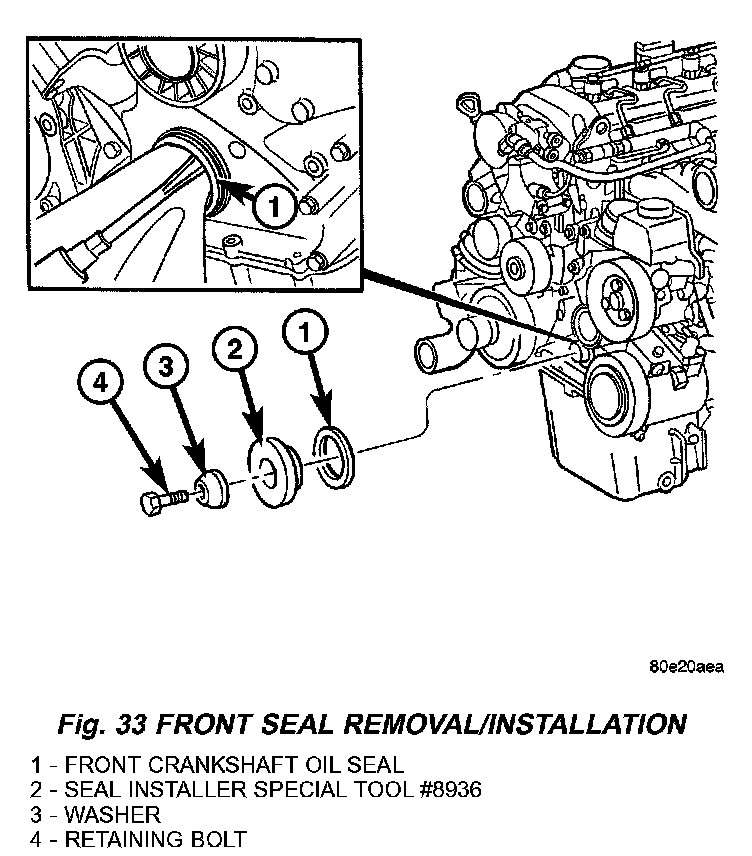 1

4

3

2

1

80e20aea

Fig. 33 FRONT SEAL REMOVAL/INSTALLATION

1 - FRONT CRANKSHAFT OIL SEAL
2 - SEAL INSTALLER SPECIAL TOOL #8936
3 - WASHER
4 - RETAINING BOLT