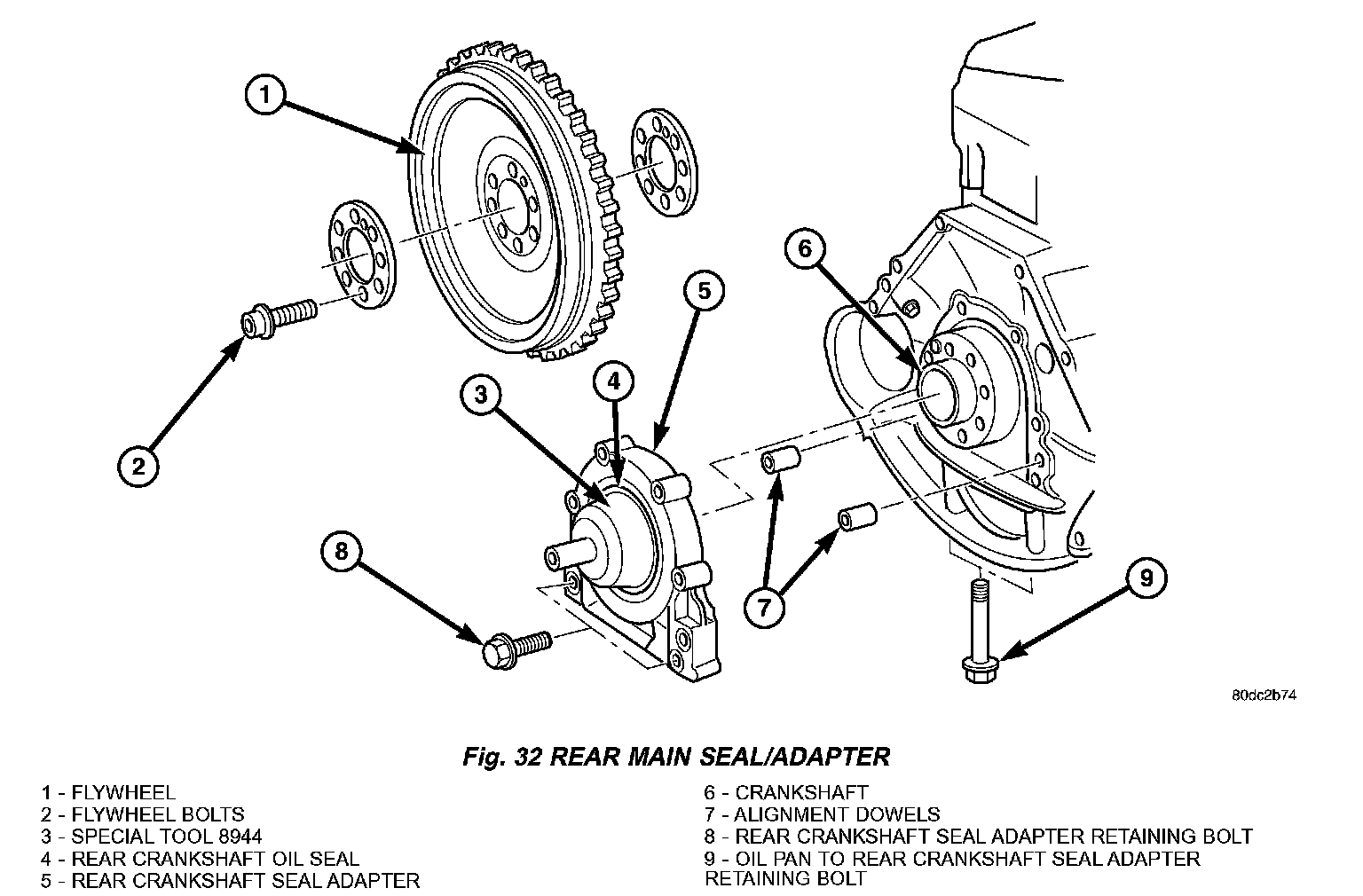 1

2

3

4

5

6

7

8

9

80dc2b74

Fig. 32 REAR MAIN SEAL/ADAPTER

1 - FLYWHEEL
2 - FLYWHEEL BOLTS
3 - SPECIAL TOOL 8944
4 - REAR CRANKSHAFT OIL SEAL
5 - REAR CRANKSHAFT SEAL ADAPTER

6 - CRANKSHAFT
7 - ALIGNMENT DOWELS
8 - REAR CRANKSHAFT SEAL ADAPTER RETAINING BOLT
9 - OIL PAN TO REAR CRANKSHAFT SEAL ADAPTER RETAINING BOLT