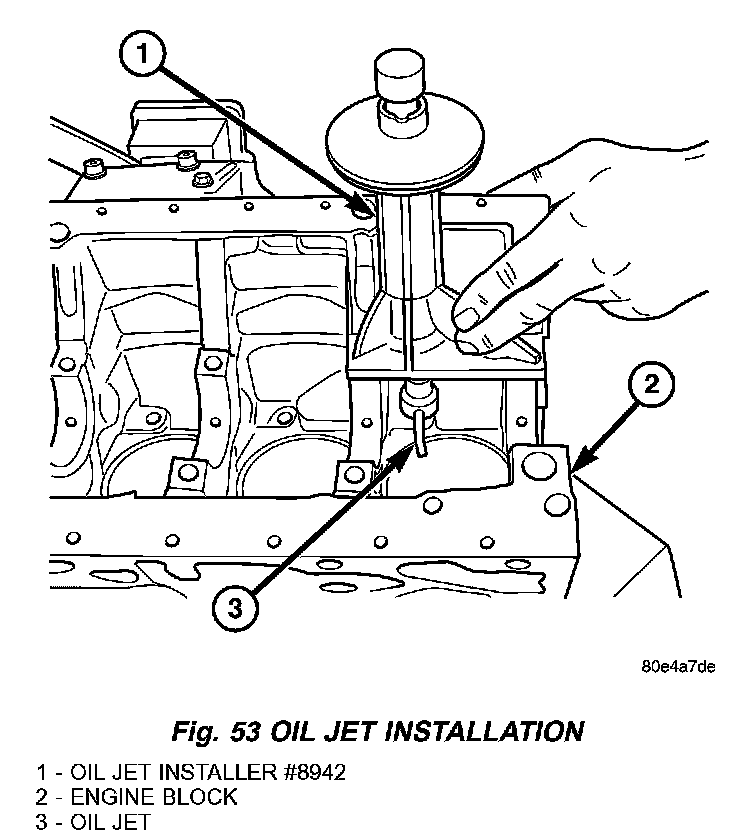 1

2

3

80e4a7de

Fig. 53 OIL JET INSTALLATION

1 - OIL JET INSTALLER #8942
2 - ENGINE BLOCK
3 - OIL JET