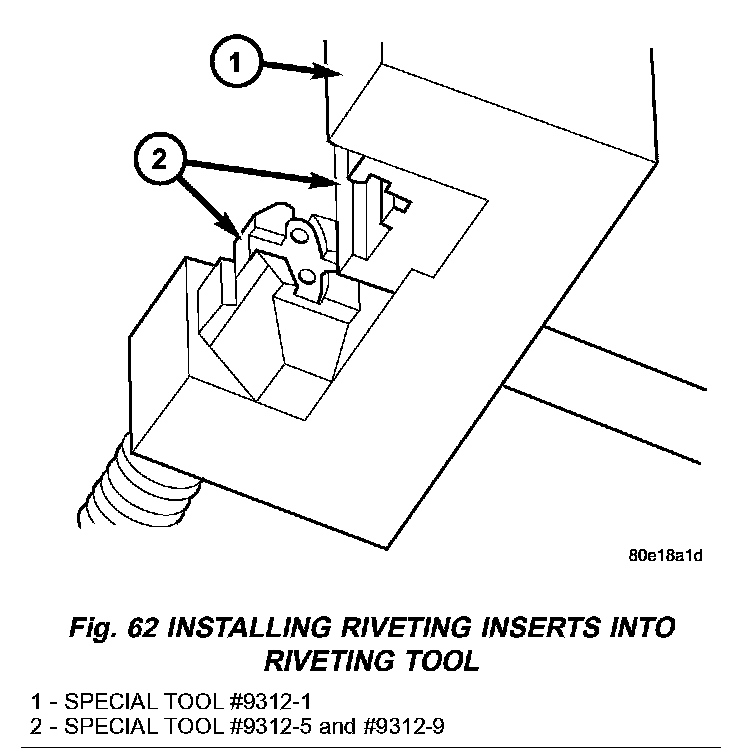 1

2

80e18a1d

Fig. 62 INSTALLING RIVETING INSERTS INTO RIVETING TOOL

1 - SPECIAL TOOL #9312-1
2 - SPECIAL TOOL #9312-5 and #9312-9