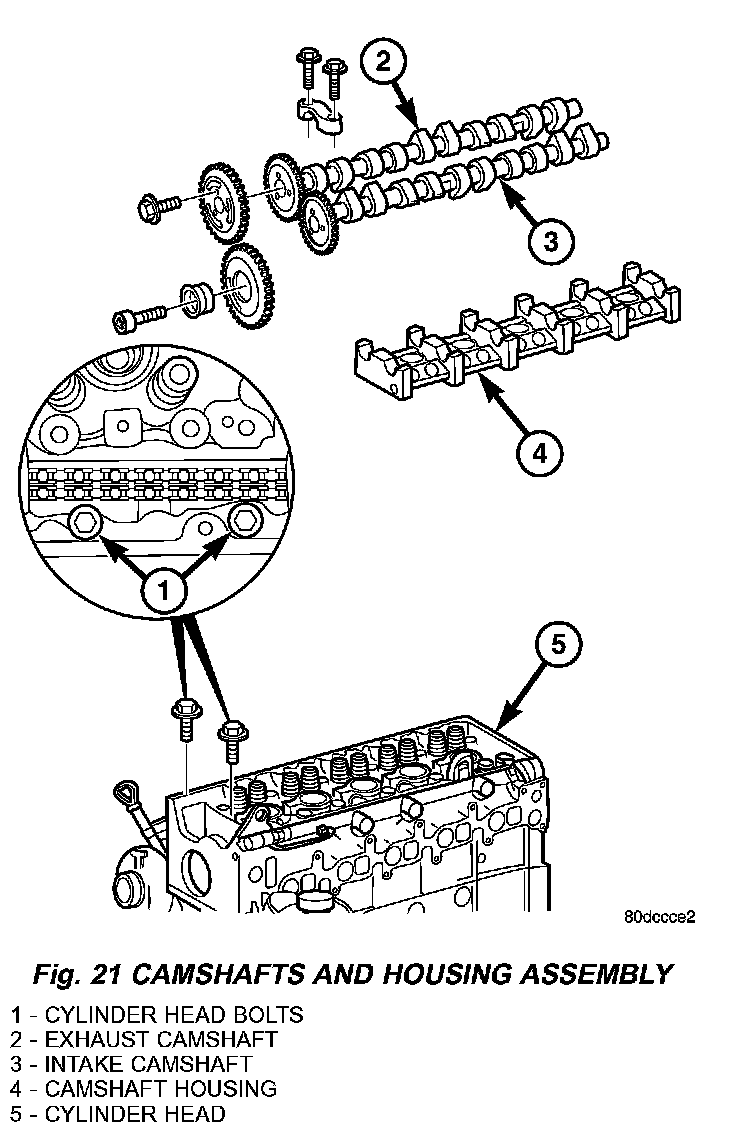 2

3

4

1

5

80dccce2

Fig. 21 CAMSHAFTS AND HOUSING ASSEMBLY

1 - CYLINDER HEAD BOLTS
2 - EXHAUST CAMSHAFT
3 - INTAKE CAMSHAFT
4 - CAMSHAFT HOUSING
5 - CYLINDER HEAD