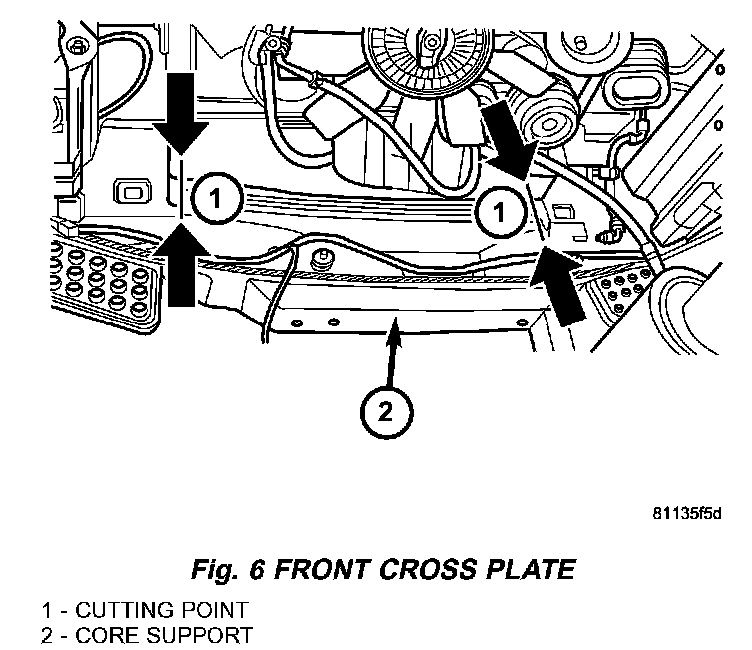 1
1
2
81135f5d

Fig. 6 FRONT CROSS PLATE

1 - CUTTING POINT
2 - CORE SUPPORT