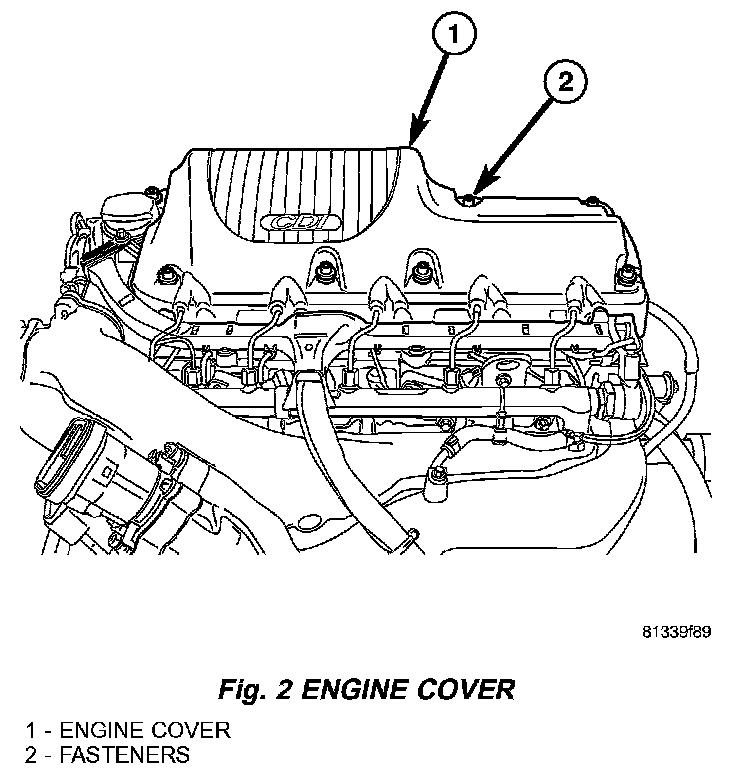 1

2

CDI

81339f89

Fig. 2 ENGINE COVER

1 - ENGINE COVER
2 - FASTENERS