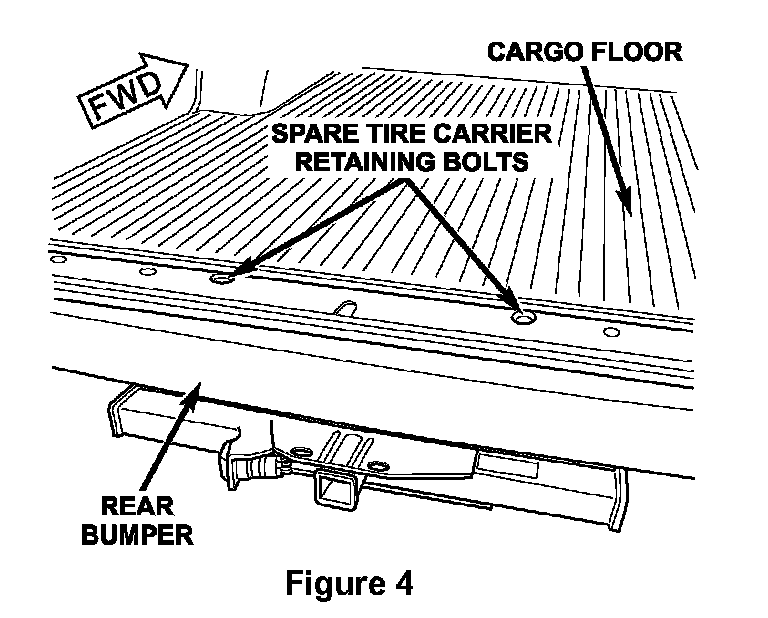 FWD

CARGO FLOOR

SPARE TIRE CARRIER RETAINING BOLTS

REAR BUMPER

Figure 4