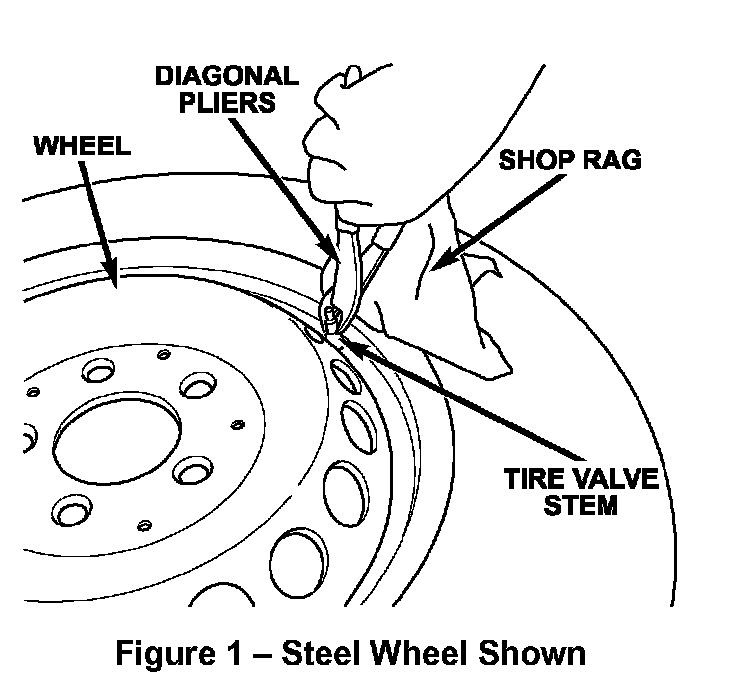 DIAGONAL PLIERS

WHEEL

SHOP RAG

TIRE VALVE STEM

Figure 1 – Steel Wheel Shown