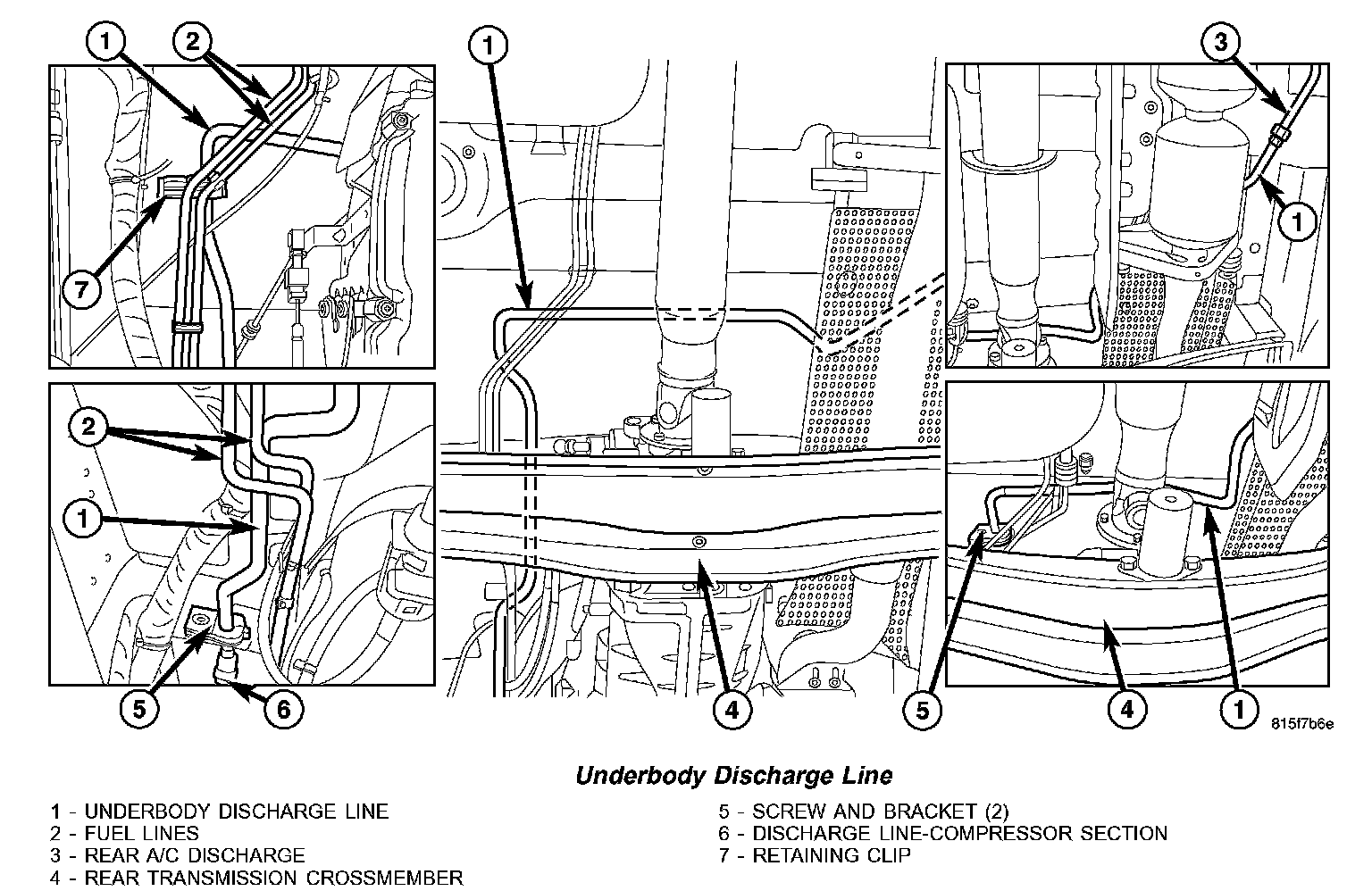 1
2
7
2
1
5
6
1
4
3
1
5
4
1
815f7b6e

Underbody Discharge Line

1 - UNDERBODY DISCHARGE LINE
2 - FUEL LINES
3 - REAR A/C DISCHARGE
4 - REAR TRANSMISSION CROSSMEMBER

5 - SCREW AND BRACKET (2)
6 - DISCHARGE LINE-COMPRESSOR SECTION
7 - RETAINING CLIP