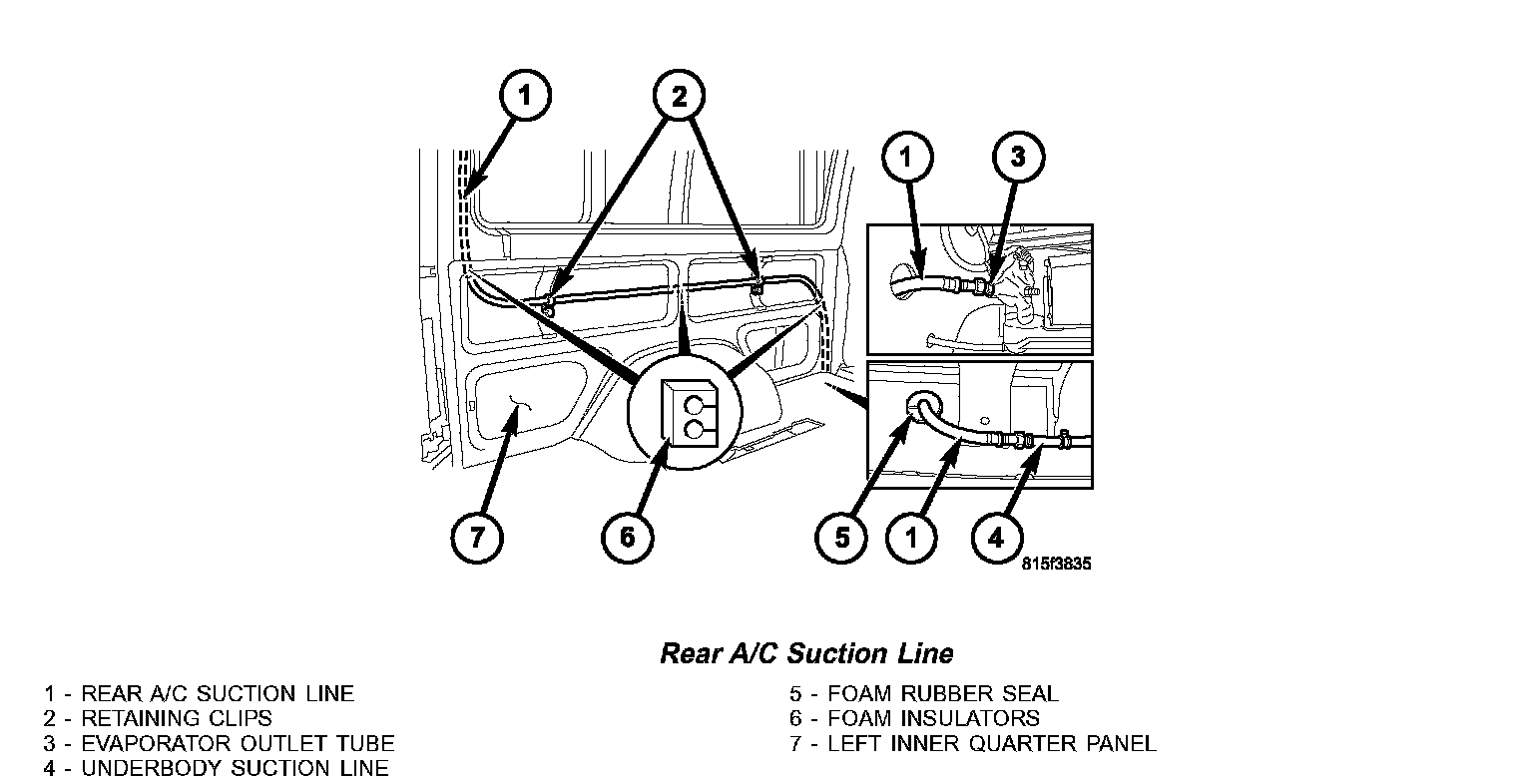 1
2
1
3
7
6
5
1
4
815f3835

Rear A/C Suction Line

1 - REAR A/C SUCTION LINE
2 - RETAINING CLIPS
3 - EVAPORATOR OUTLET TUBE
4 - UNDERBODY SUCTION LINE

5 - FOAM RUBBER SEAL
6 - FOAM INSULATORS
7 - LEFT INNER QUARTER PANEL