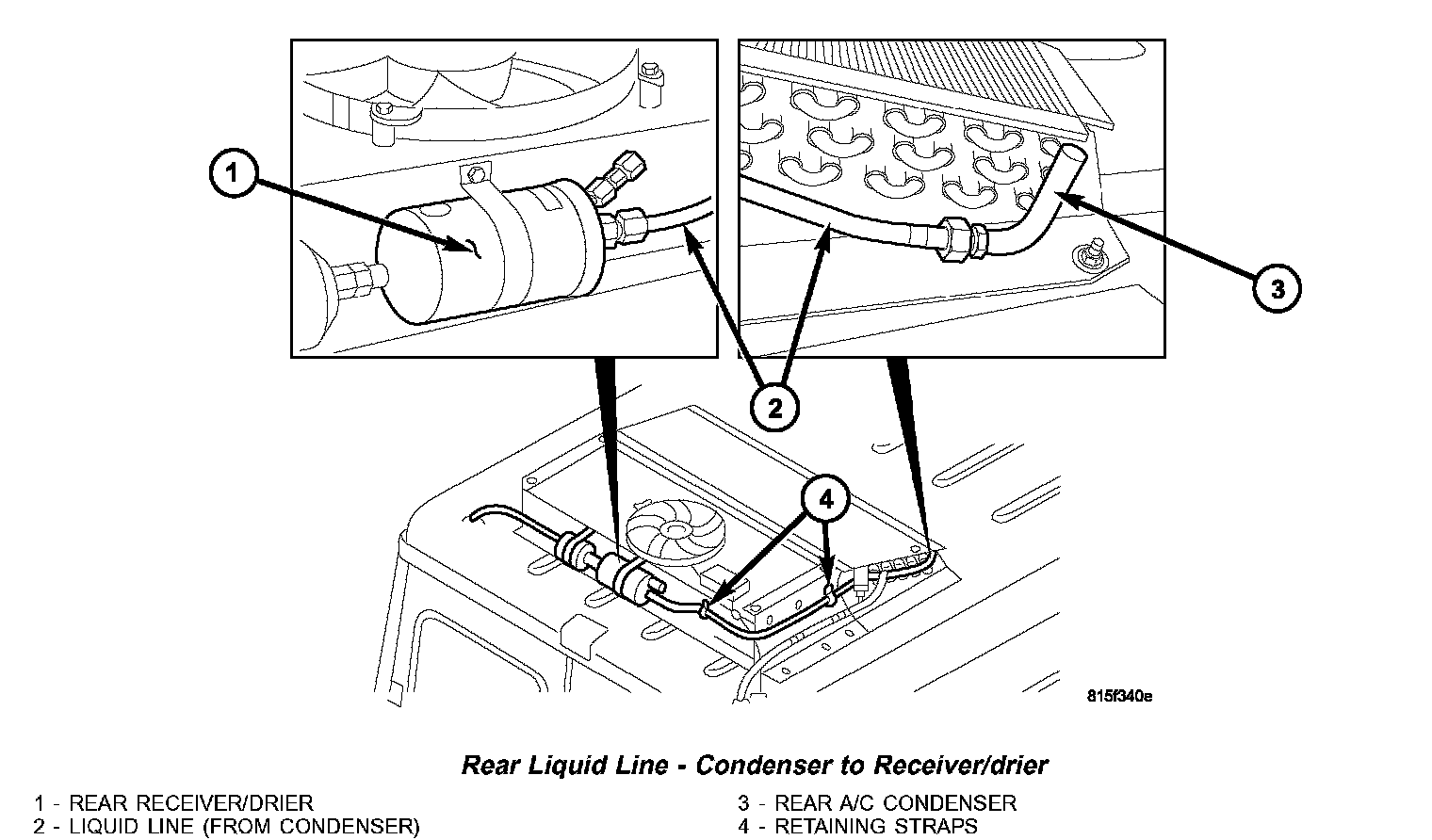 1

2

3

4

815f340e

Rear Liquid Line - Condenser to Receiver/drier

1 - REAR RECEIVER/DRIER
2 - LIQUID LINE (FROM CONDENSER)

3 - REAR A/C CONDENSER
4 - RETAINING STRAPS