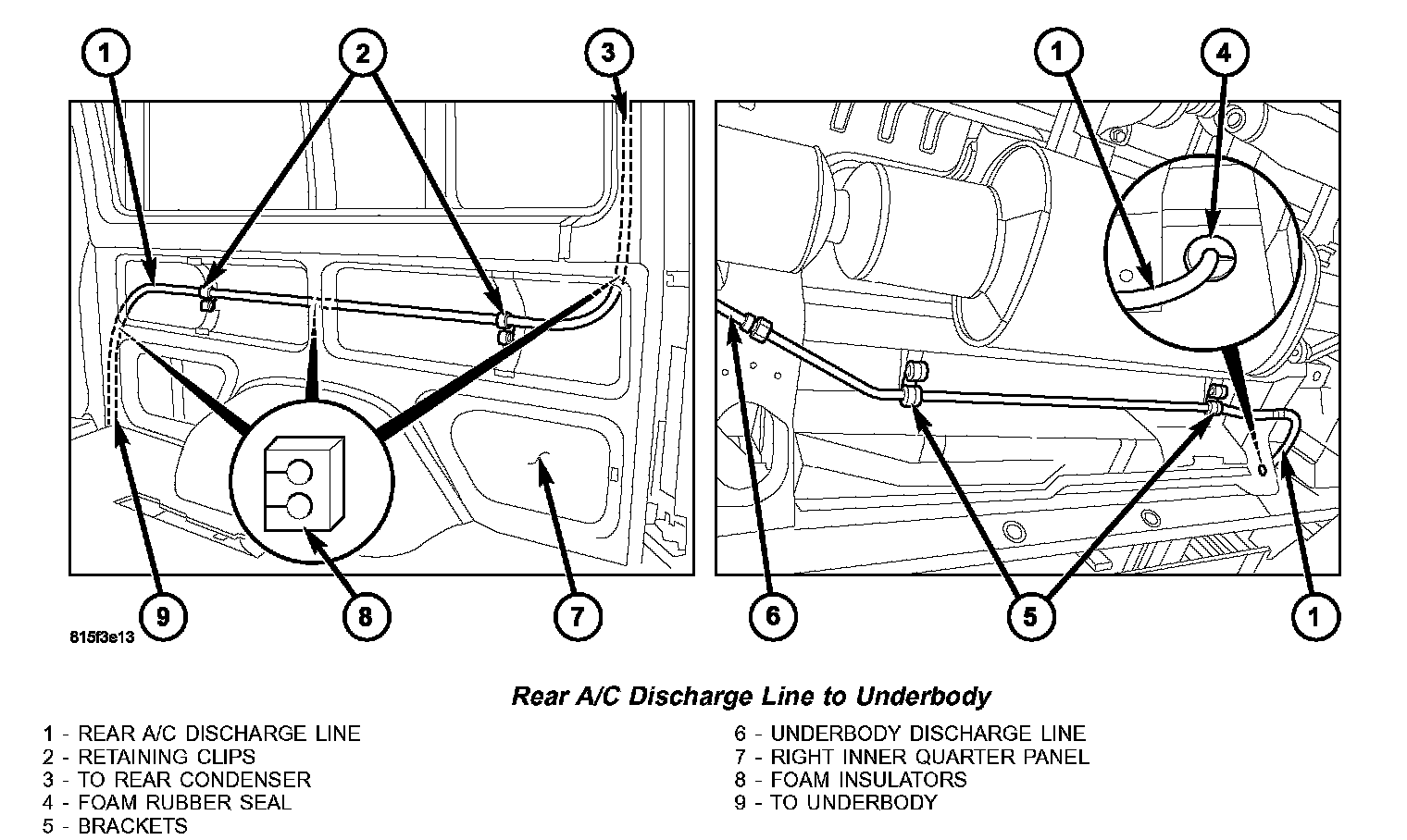 1
2
3
1
4
9
8
7
6
5
1
815f3e13

Rear A/C Discharge Line to Underbody

1 - REAR A/C DISCHARGE LINE
2 - RETAINING CLIPS
3 - TO REAR CONDENSER
4 - FOAM RUBBER SEAL
5 - BRACKETS

6 - UNDERBODY DISCHARGE LINE
7 - RIGHT INNER QUARTER PANEL
8 - FOAM INSULATORS
9 - TO UNDERBODY