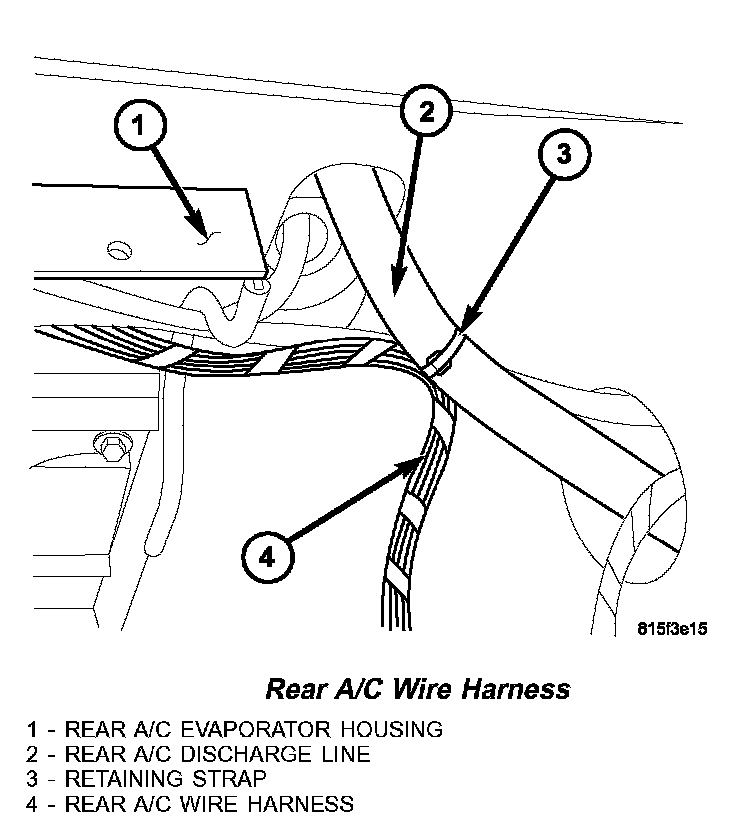 1
2
3
4
815f3e15

Rear A/C Wire Harness

1 - REAR A/C EVAPORATOR HOUSING
2 - REAR A/C DISCHARGE LINE
3 - RETAINING STRAP
4 - REAR A/C WIRE HARNESS