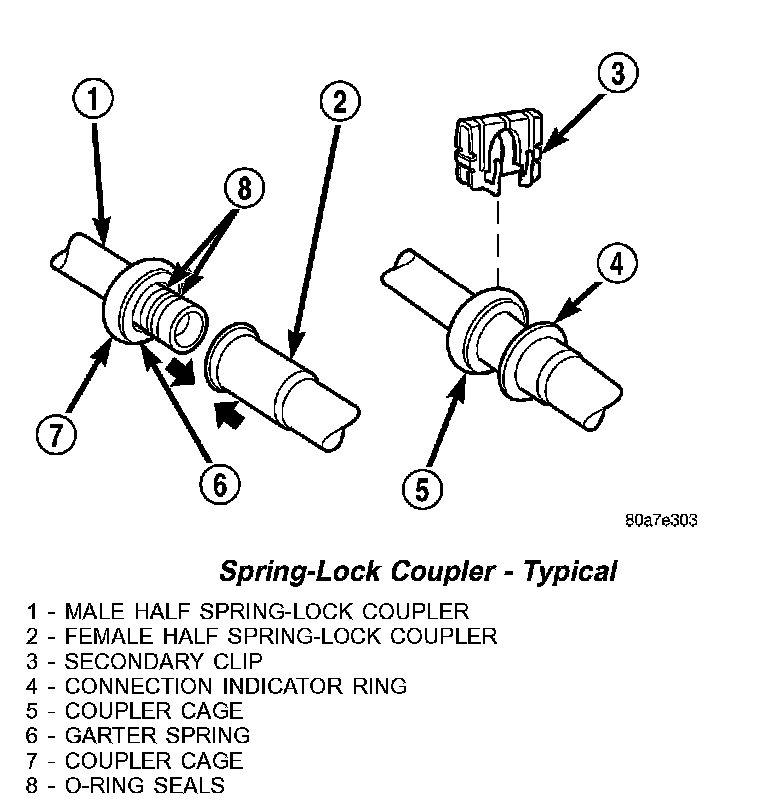 1
2
3
8
4
7
6
5
80a7e303

Spring-Lock Coupler - Typical

1 - MALE HALF SPRING-LOCK COUPLER
2 - FEMALE HALF SPRING-LOCK COUPLER
3 - SECONDARY CLIP
4 - CONNECTION INDICATOR RING
5 - COUPLER CAGE
6 - GARTER SPRING
7 - COUPLER CAGE
8 - O-RING SEALS