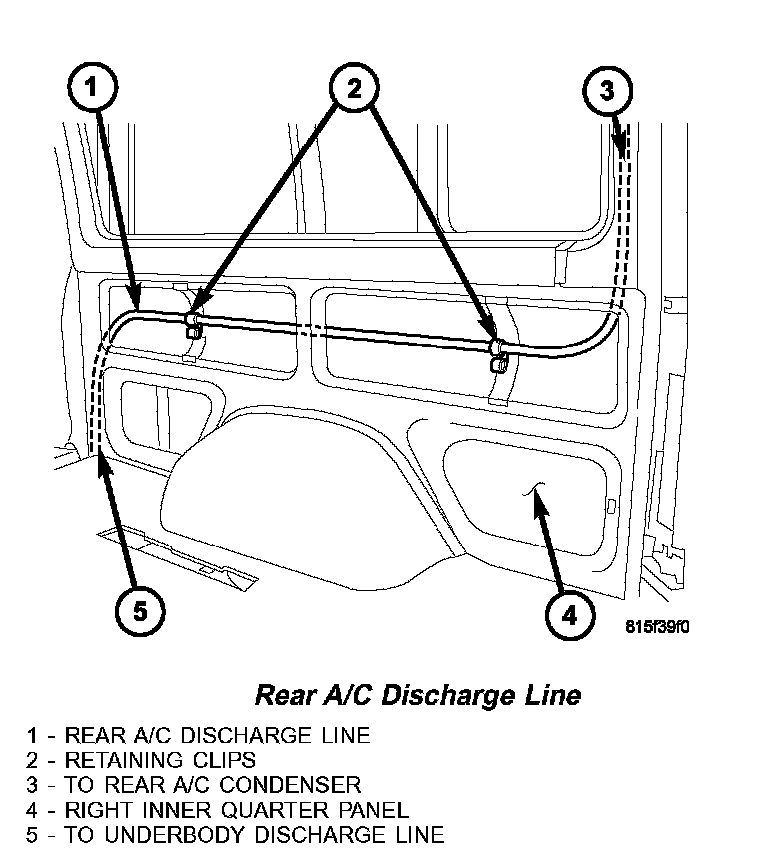 1
2
3
5
4
815f39f0

Rear A/C Discharge Line

1 - REAR A/C DISCHARGE LINE
2 - RETAINING CLIPS
3 - TO REAR A/C CONDENSER
4 - RIGHT INNER QUARTER PANEL
5 - TO UNDERBODY DISCHARGE LINE