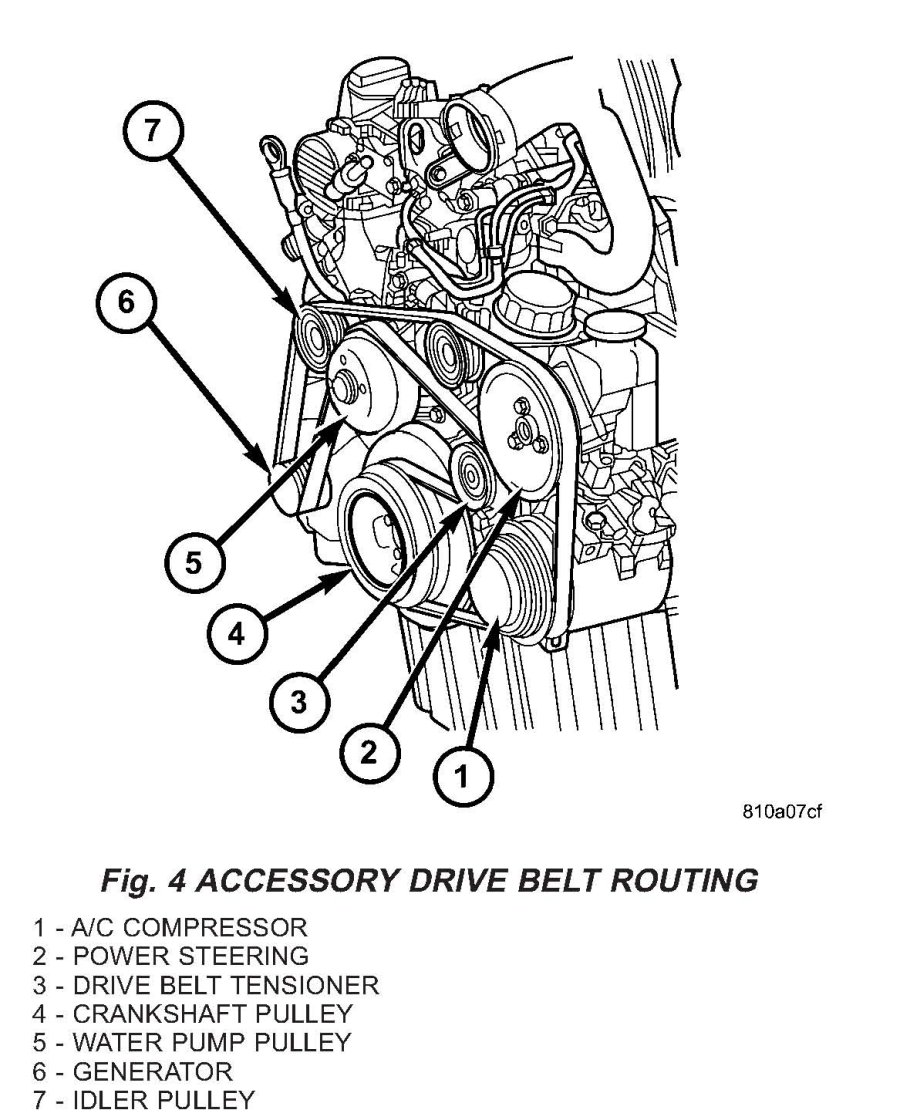 7

6

5

4

3

2

1

810a07cf

Fig. 4 ACCESSORY DRIVE BELT ROUTING

1 - A/C COMPRESSOR
2 - POWER STEERING
3 - DRIVE BELT TENSIONER
4 - CRANKSHAFT PULLEY
5 - WATER PUMP PULLEY
6 - GENERATOR
7 - IDLER PULLEY