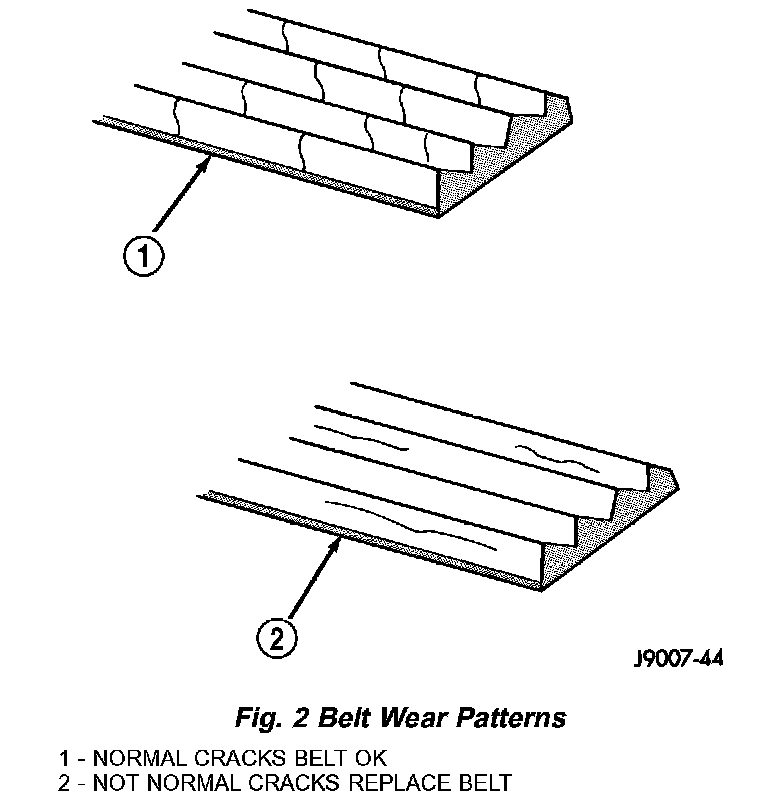 1

2

J9007-44

Fig. 2 Belt Wear Patterns

1 - NORMAL CRACKS BELT OK
2 - NOT NORMAL CRACKS REPLACE BELT