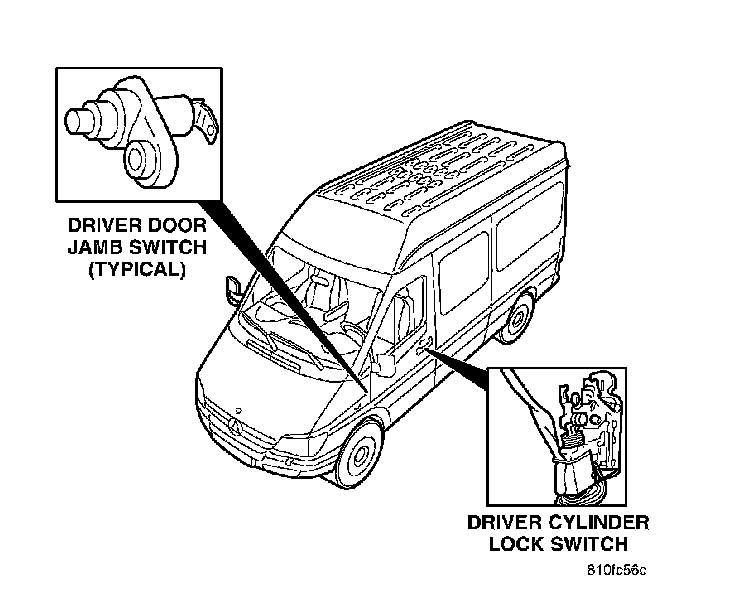 DRIVER DOOR JAMB SWITCH (TYPICAL)

DRIVER CYLINDER LOCK SWITCH

810fc56c