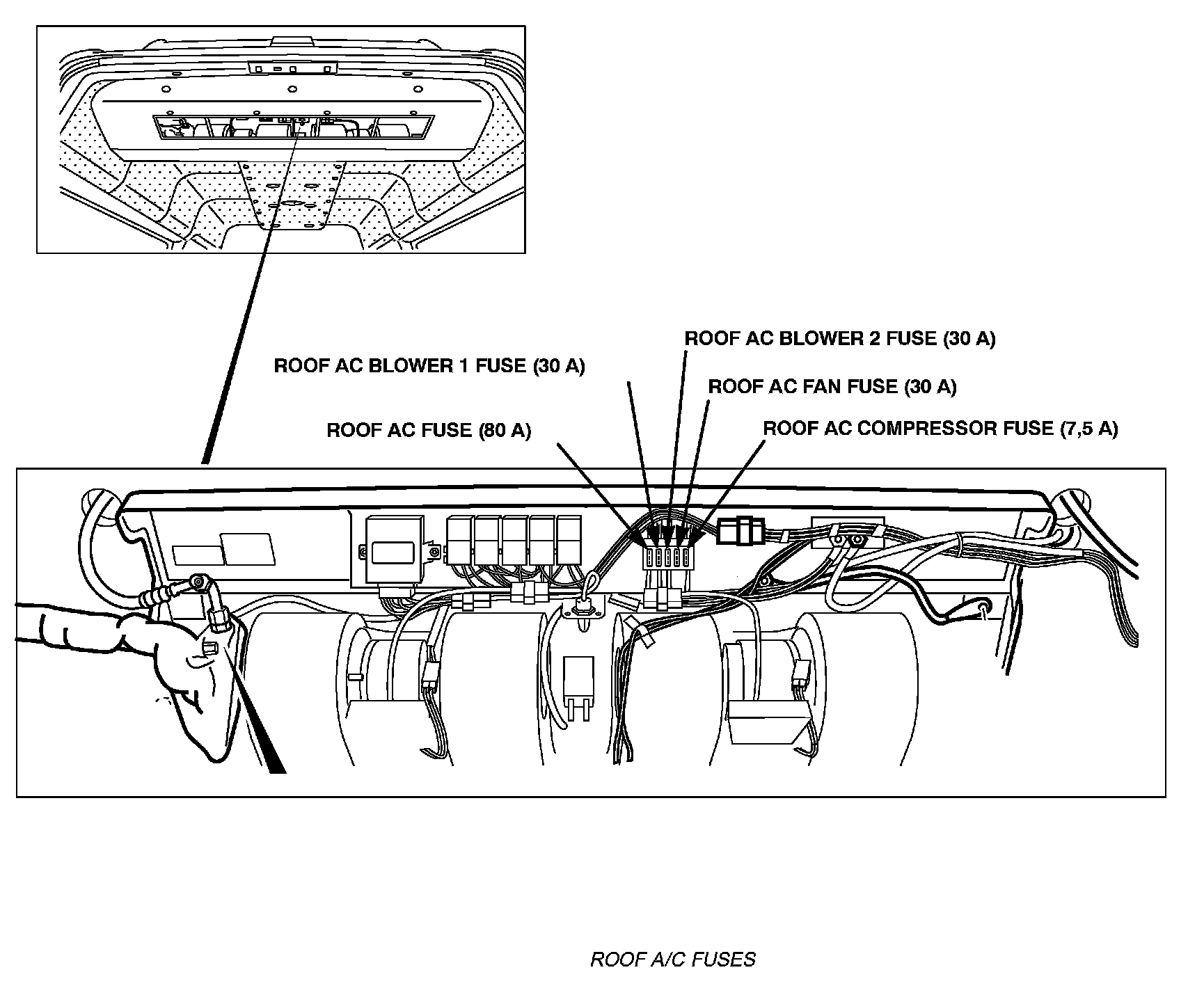 ROOF AC BLOWER 2 FUSE (30 A)

ROOF AC BLOWER 1 FUSE (30 A)

ROOF AC FAN FUSE (30 A)

ROOF AC FUSE (80 A)

ROOF AC COMPRESSOR FUSE (7,5 A)

ROOF A/C FUSES