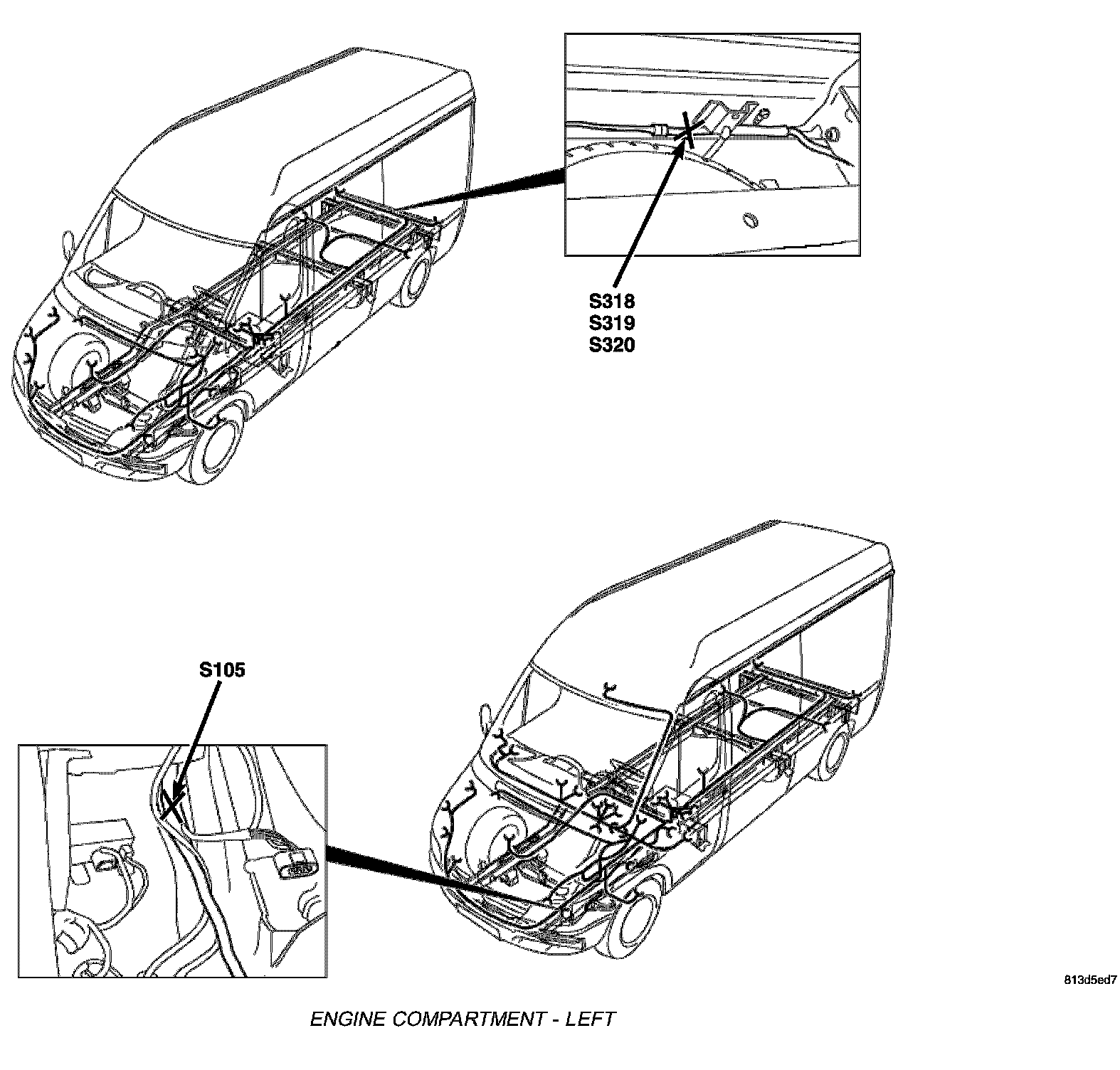 S318
S319
S320

S105

813d5ed7

ENGINE COMPARTMENT - LEFT