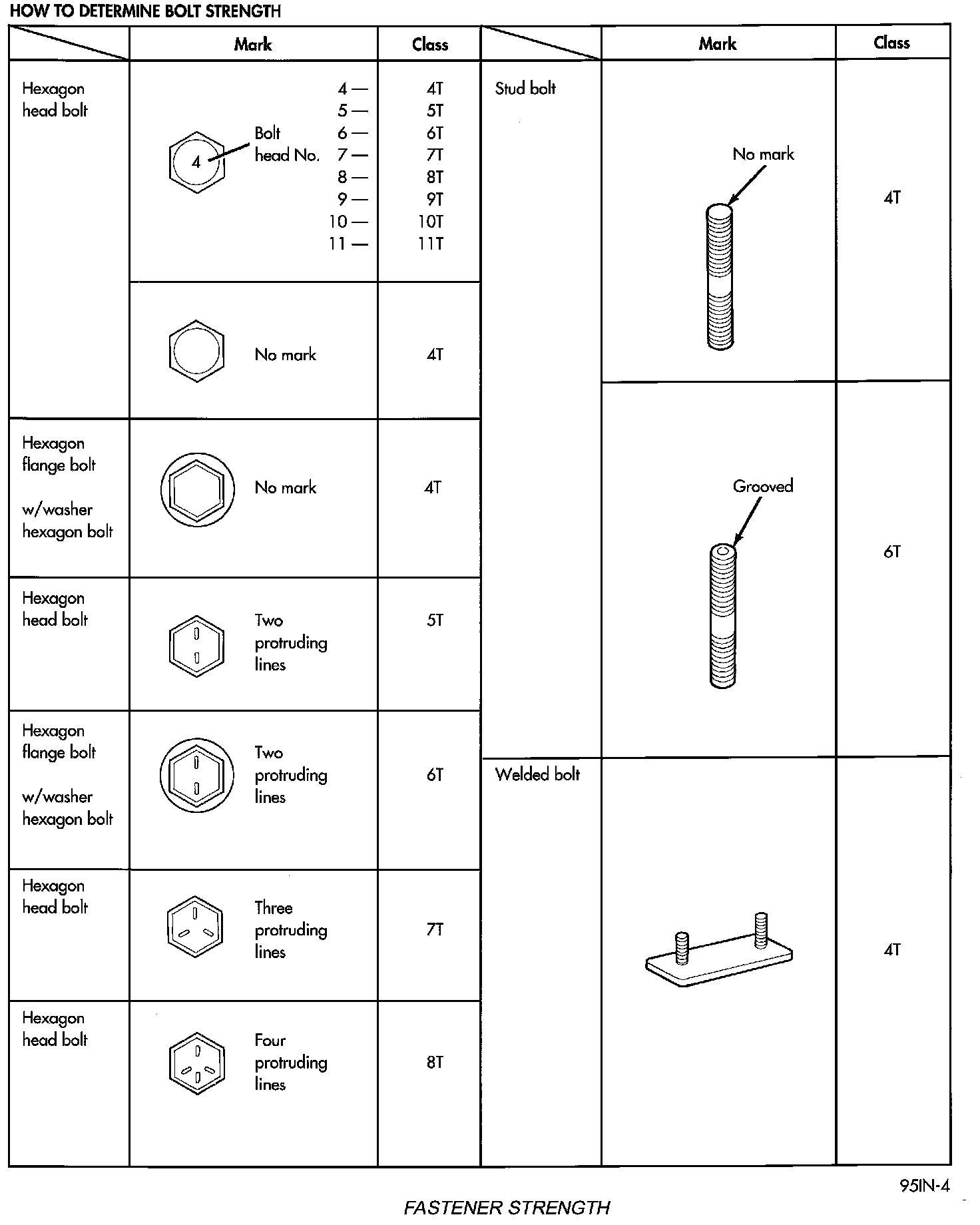 HOW TO DETERMINE BOLT STRENGTH

| | Mark | Class |
|---|---|---|
| Hexagon head bolt | 4 Bolt head No. 4 — 5 — 6 — 7 — 8 — 9 — 10 — 11 — | 4T 5T 6T 7T 8T 9T 10T 11T |
| | No mark | 4T |
| Hexagon flange bolt w/washer hexagon bolt | No mark | 4T |
| Hexagon head bolt | Two protruding lines | 5T |
| Hexagon flange bolt w/washer hexagon bolt | Two protruding lines | 6T |
| Hexagon head bolt | Three protruding lines | 7T |
| Hexagon head bolt | Four protruding lines | 8T |

| | Mark | Class |
|---|---|---|
| Stud bolt | No mark | 4T |
| | Grooved | 6T |
| Welded bolt | | 4T |

95IN-4

FASTENER STRENGTH