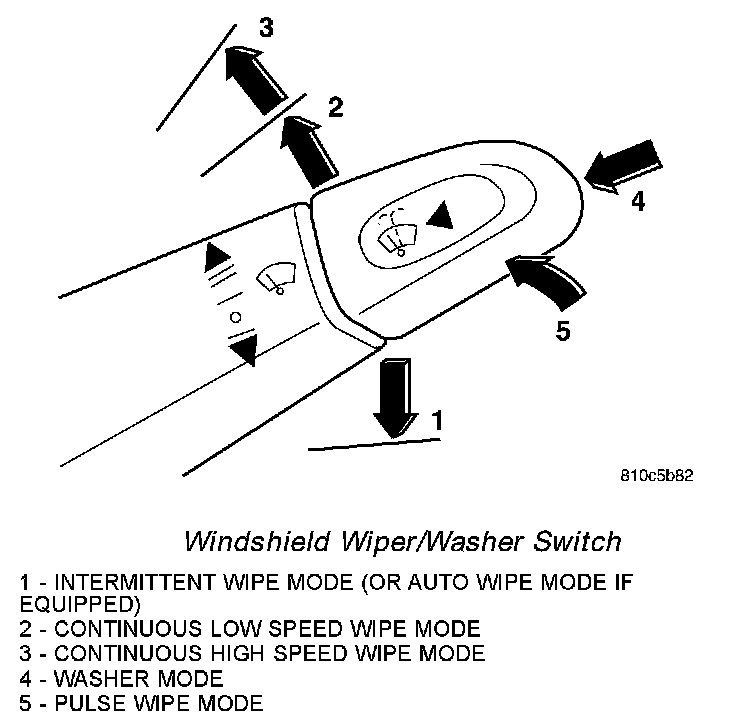 3

2

4

5

1

810c5b82

Windshield Wiper/Washer Switch

1 - INTERMITTENT WIPE MODE (OR AUTO WIPE MODE IF EQUIPPED)
2 - CONTINUOUS LOW SPEED WIPE MODE
3 - CONTINUOUS HIGH SPEED WIPE MODE
4 - WASHER MODE
5 - PULSE WIPE MODE