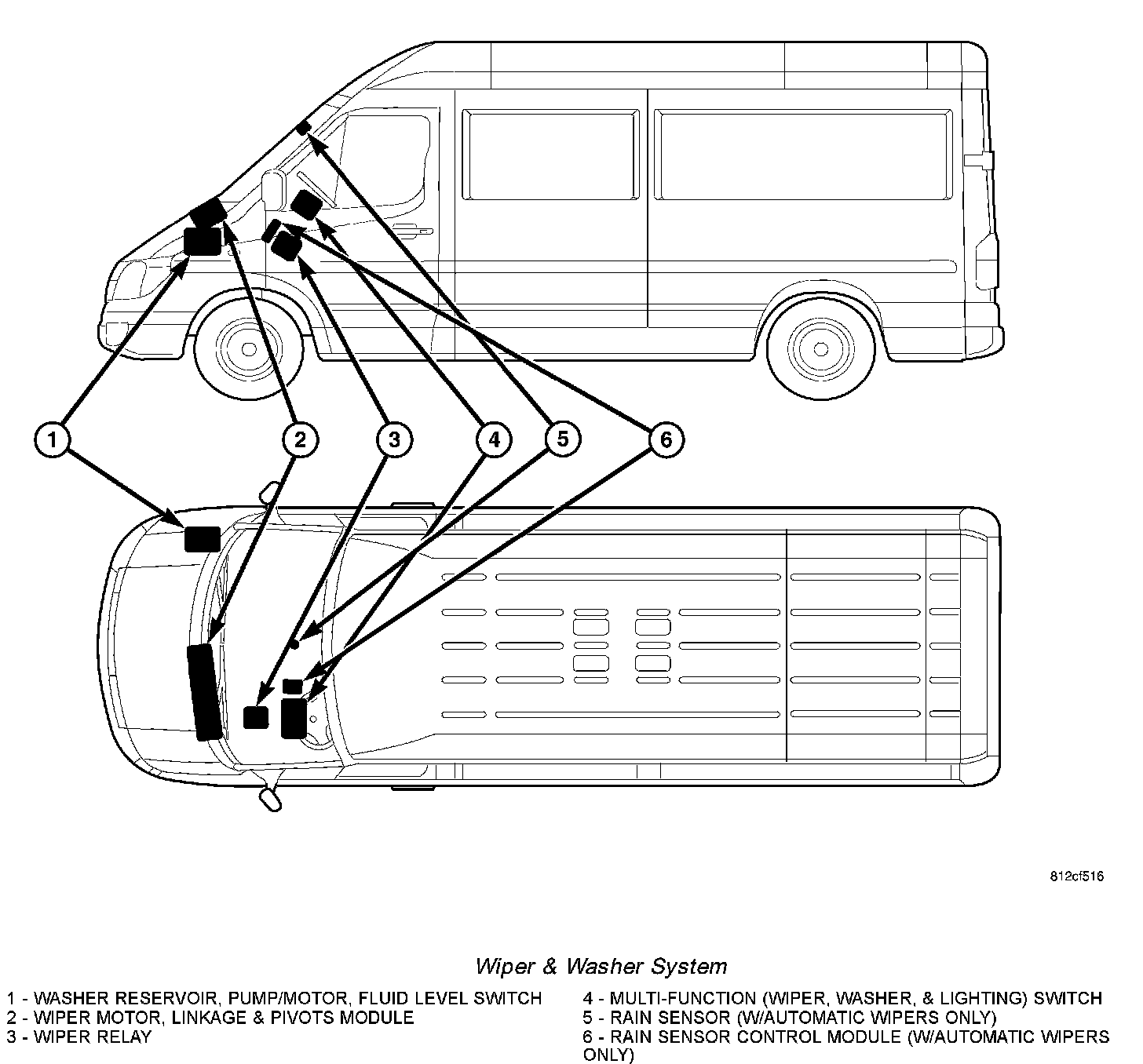 1
2
3
4
5
6

812cf516

Wiper & Washer System

1 - WASHER RESERVOIR, PUMP/MOTOR, FLUID LEVEL SWITCH
2 - WIPER MOTOR, LINKAGE & PIVOTS MODULE
3 - WIPER RELAY

4 - MULTI-FUNCTION (WIPER, WASHER, & LIGHTING) SWITCH
5 - RAIN SENSOR (W/AUTOMATIC WIPERS ONLY)
6 - RAIN SENSOR CONTROL MODULE (W/AUTOMATIC WIPERS ONLY)