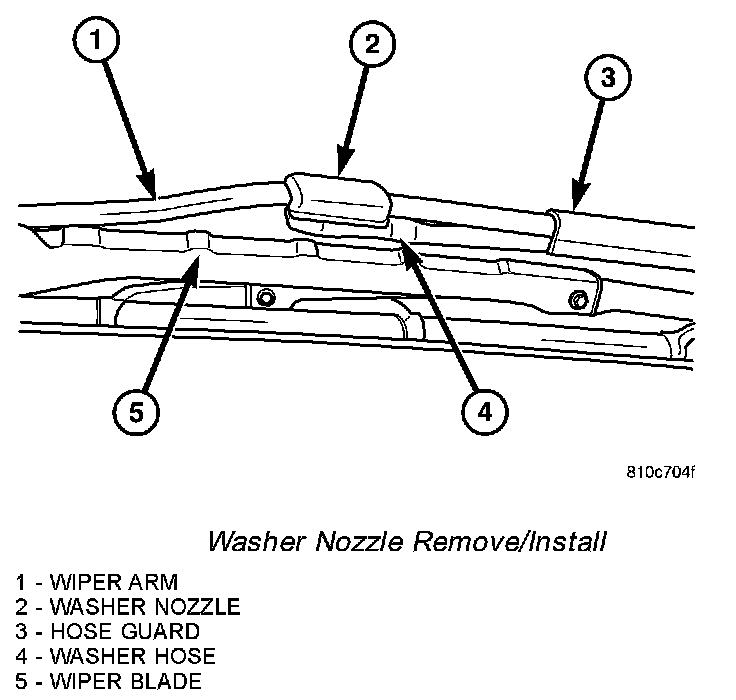 1

2

3

5

4

810c704f

Washer Nozzle Remove/Install

1 - WIPER ARM
2 - WASHER NOZZLE
3 - HOSE GUARD
4 - WASHER HOSE
5 - WIPER BLADE