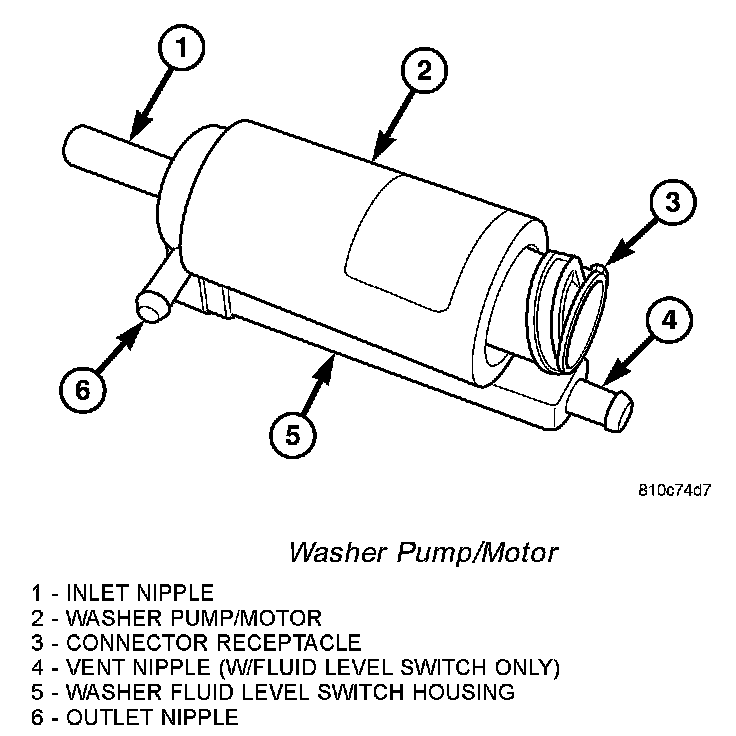 1
2
3
4
6
5

810c74d7

Washer Pump/Motor

1 - INLET NIPPLE
2 - WASHER PUMP/MOTOR
3 - CONNECTOR RECEPTACLE
4 - VENT NIPPLE (W/FLUID LEVEL SWITCH ONLY)
5 - WASHER FLUID LEVEL SWITCH HOUSING
6 - OUTLET NIPPLE