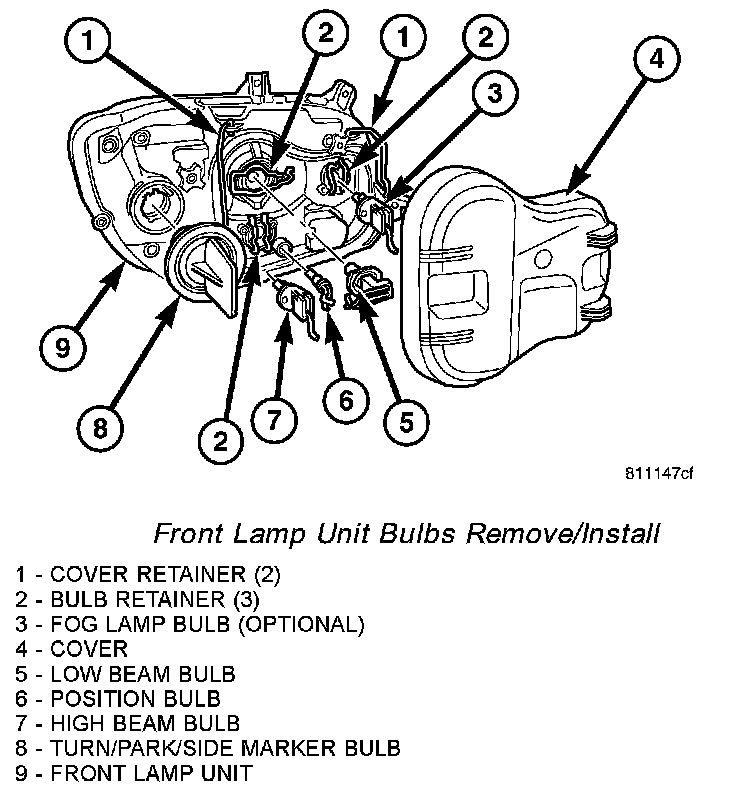 1
2
1
2
3
4
9
8
2
7
6
5

811147cf

Front Lamp Unit Bulbs Remove/Install

1 - COVER RETAINER (2)
2 - BULB RETAINER (3)
3 - FOG LAMP BULB (OPTIONAL)
4 - COVER
5 - LOW BEAM BULB
6 - POSITION BULB
7 - HIGH BEAM BULB
8 - TURN/PARK/SIDE MARKER BULB
9 - FRONT LAMP UNIT