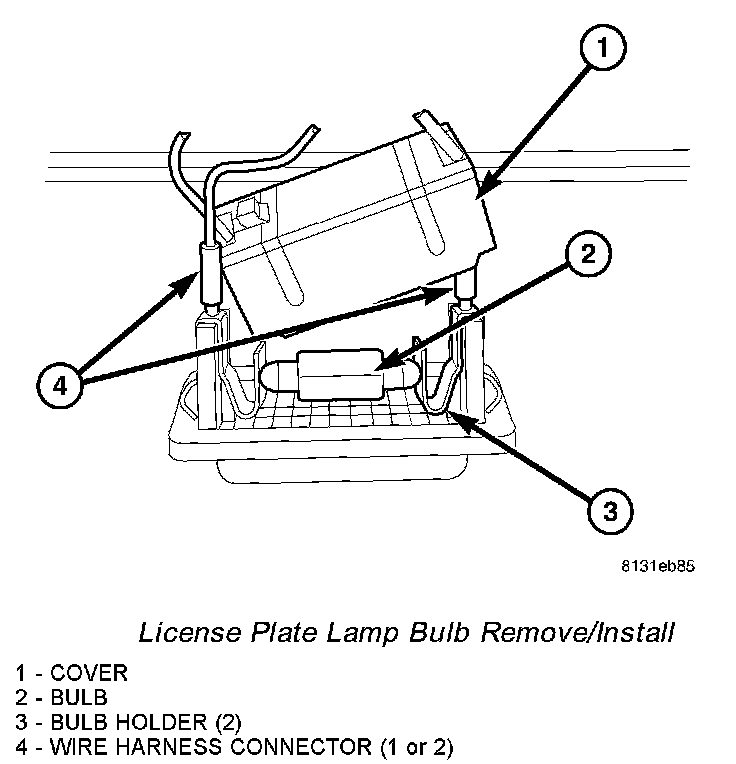 1

2

4

3

8131eb85

License Plate Lamp Bulb Remove/Install

1 - COVER
2 - BULB
3 - BULB HOLDER (2)
4 - WIRE HARNESS CONNECTOR (1 or 2)