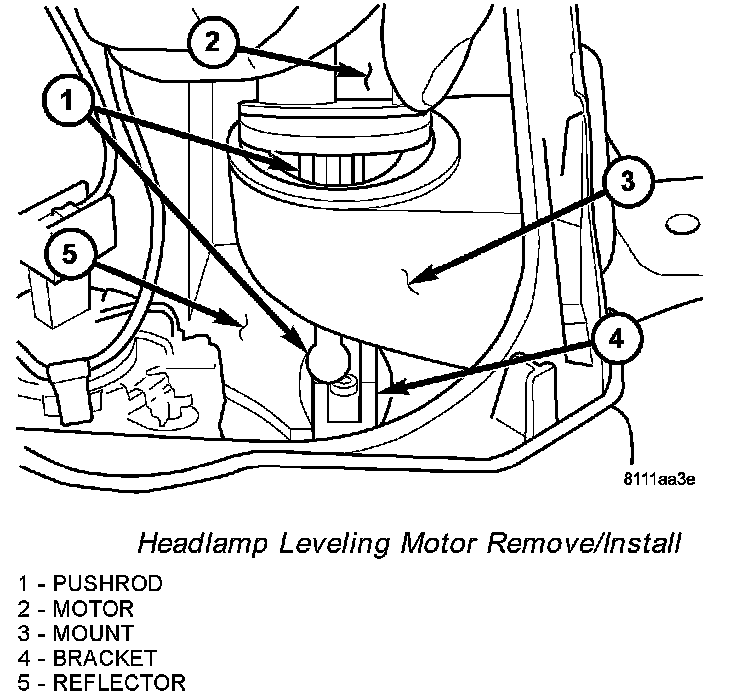 2
1
3
5
4
8111aa3e

Headlamp Leveling Motor Remove/Install

1 - PUSHROD
2 - MOTOR
3 - MOUNT
4 - BRACKET
5 - REFLECTOR