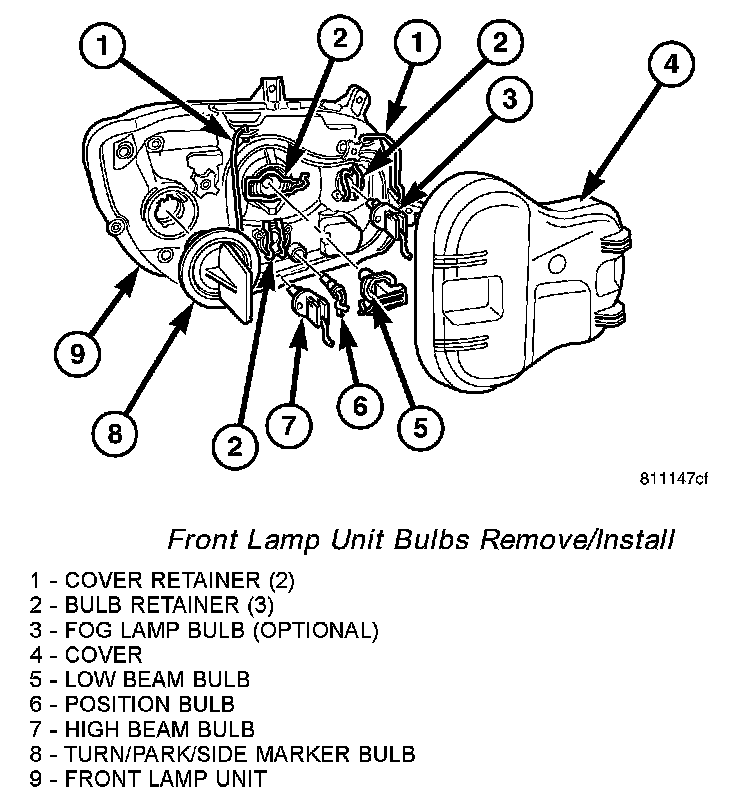 1
2
1
2
3
4
9
8
2
7
6
5

811147cf

Front Lamp Unit Bulbs Remove/Install

1 - COVER RETAINER (2)
2 - BULB RETAINER (3)
3 - FOG LAMP BULB (OPTIONAL)
4 - COVER
5 - LOW BEAM BULB
6 - POSITION BULB
7 - HIGH BEAM BULB
8 - TURN/PARK/SIDE MARKER BULB
9 - FRONT LAMP UNIT