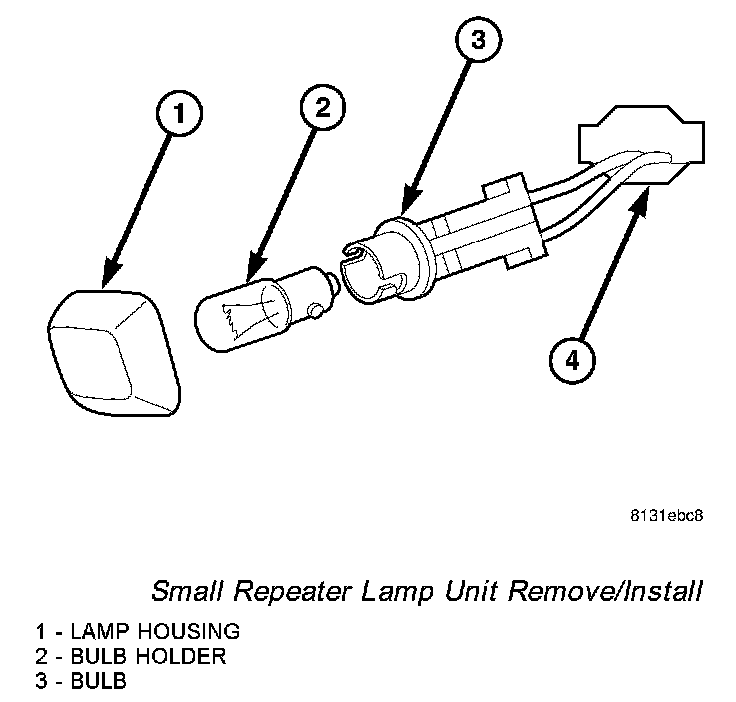 1
2
3
4

8131ebc8

Small Repeater Lamp Unit Remove/Install

1 - LAMP HOUSING
2 - BULB HOLDER
3 - BULB