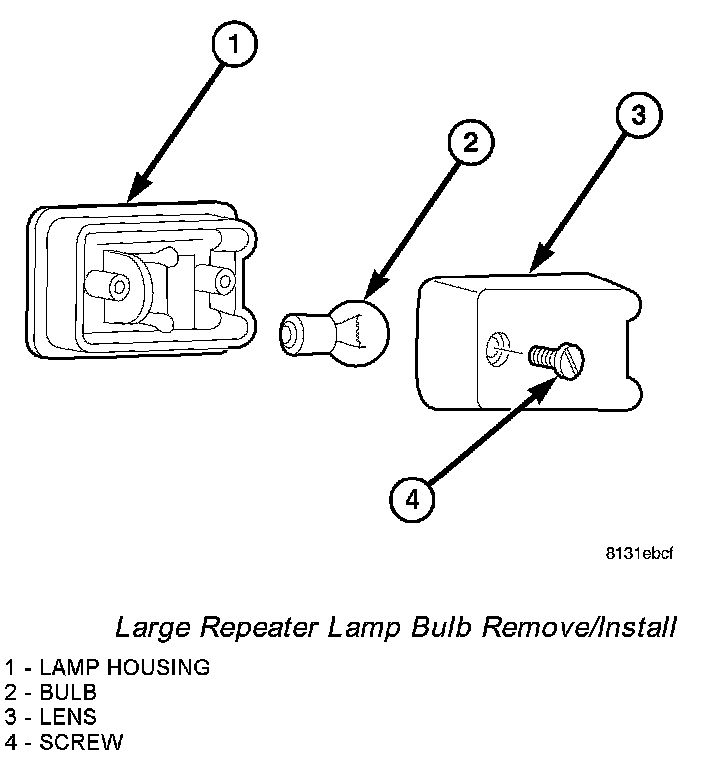 1

2

3

4

8131ebcf

Large Repeater Lamp Bulb Remove/Install

1 - LAMP HOUSING
2 - BULB
3 - LENS
4 - SCREW