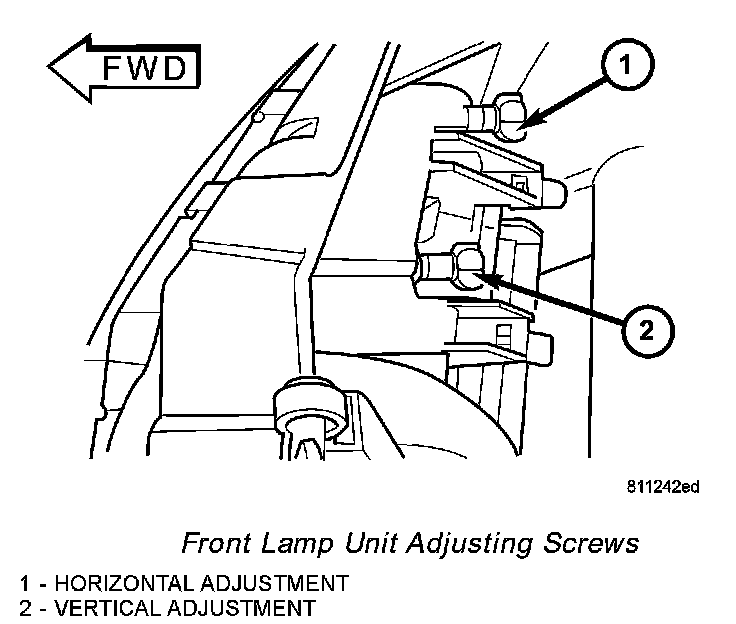 FWD

1

2

811242ed

Front Lamp Unit Adjusting Screws

1 - HORIZONTAL ADJUSTMENT
2 - VERTICAL ADJUSTMENT