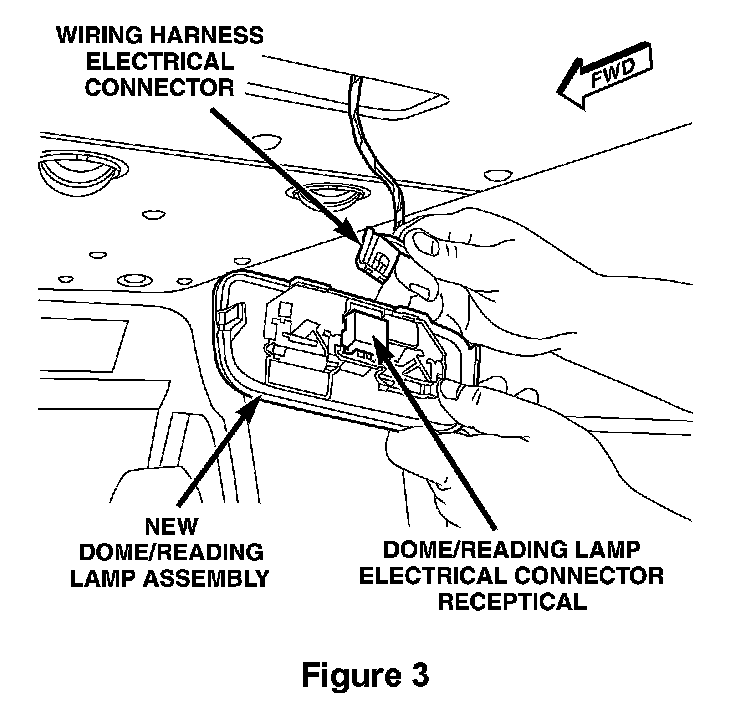 WIRING HARNESS ELECTRICAL CONNECTOR

FWD

NEW DOME/READING LAMP ASSEMBLY

DOME/READING LAMP ELECTRICAL CONNECTOR RECEPTICAL

Figure 3