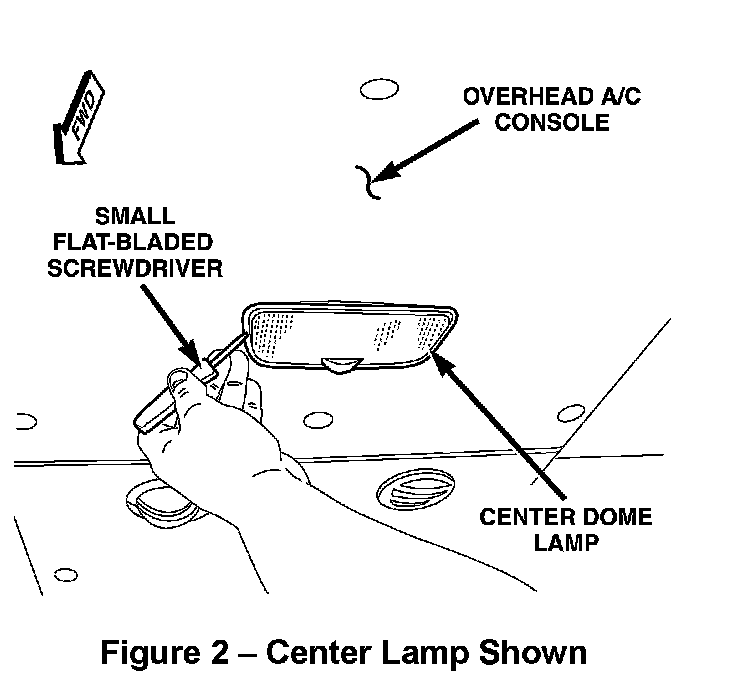 FWD

OVERHEAD A/C CONSOLE

SMALL FLAT-BLADED SCREWDRIVER

CENTER DOME LAMP

Figure 2 – Center Lamp Shown