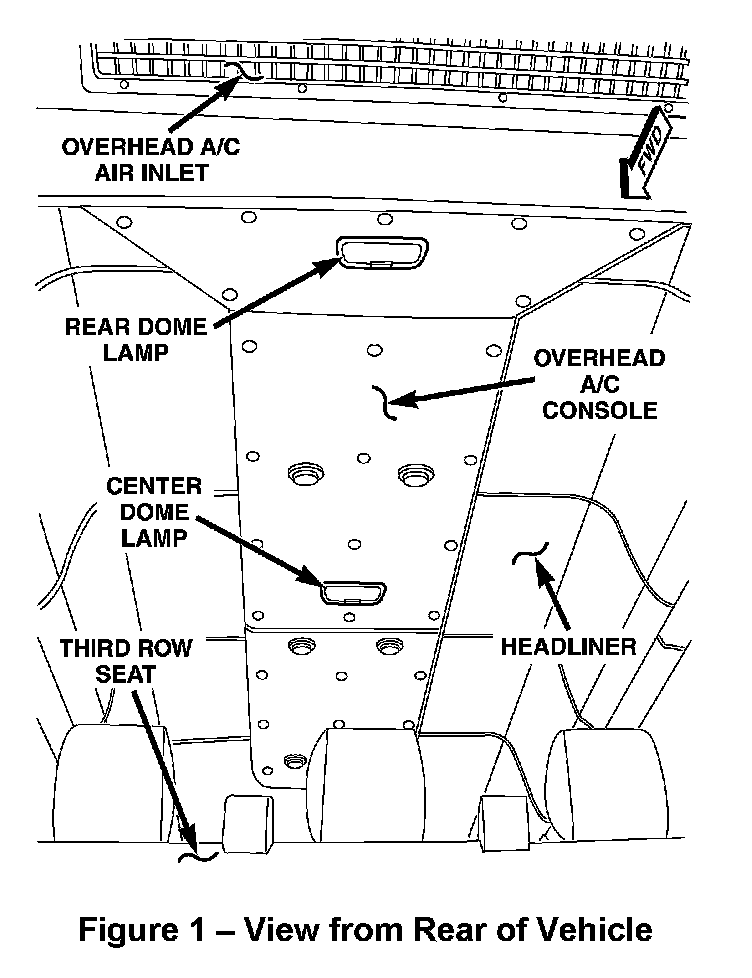 OVERHEAD A/C AIR INLET

FWD

REAR DOME LAMP

OVERHEAD A/C CONSOLE

CENTER DOME LAMP

THIRD ROW SEAT

HEADLINER

Figure 1 – View from Rear of Vehicle