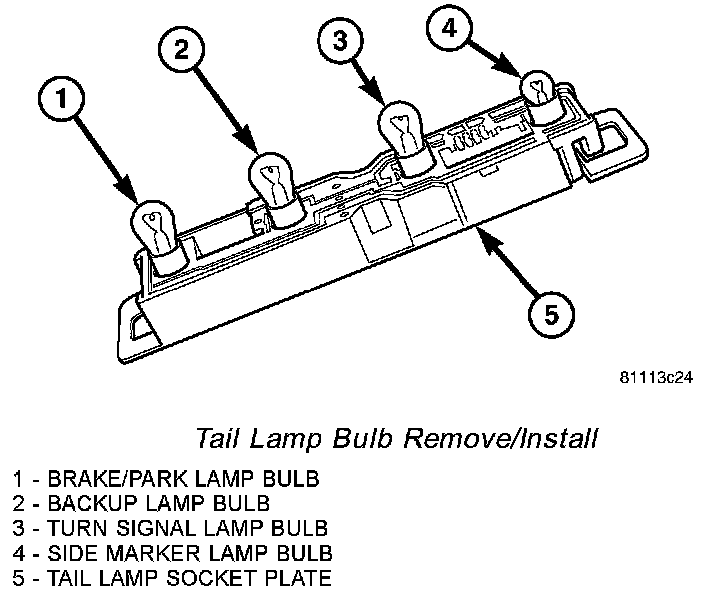 1
2
3
4
5

81113c24

Tail Lamp Bulb Remove/Install

1 - BRAKE/PARK LAMP BULB
2 - BACKUP LAMP BULB
3 - TURN SIGNAL LAMP BULB
4 - SIDE MARKER LAMP BULB
5 - TAIL LAMP SOCKET PLATE