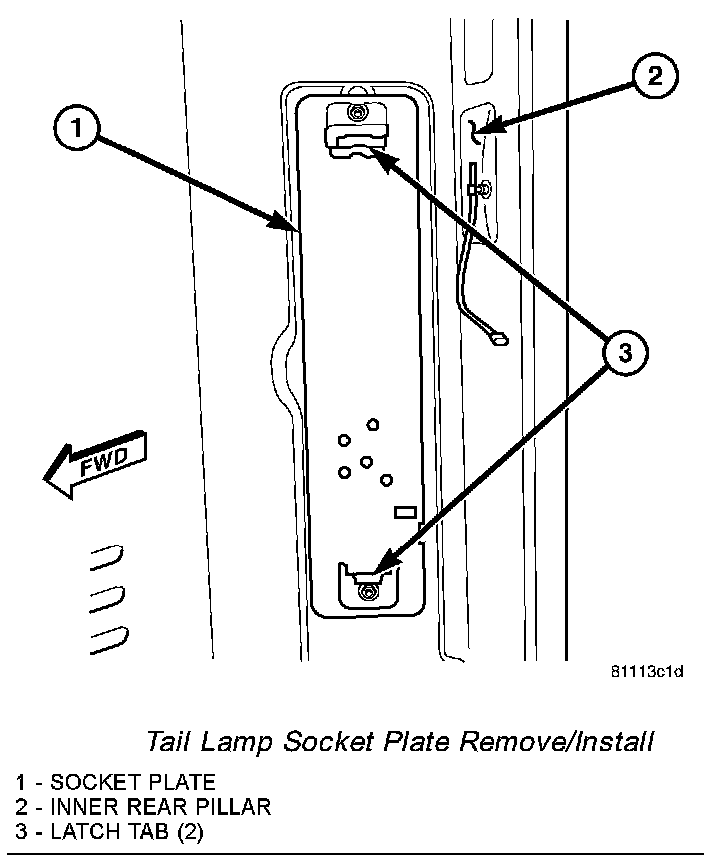 1
2
3
FWD
81113c1d

Tail Lamp Socket Plate Remove/Install

1 - SOCKET PLATE
2 - INNER REAR PILLAR
3 - LATCH TAB (2)