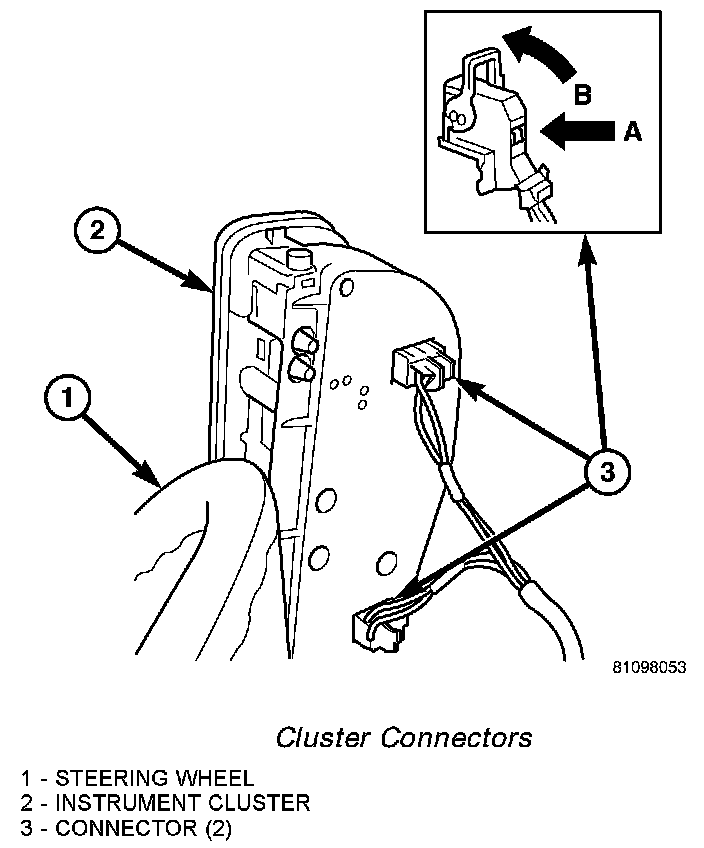 B
A
2
1
3
81098053

Cluster Connectors

1 - STEERING WHEEL
2 - INSTRUMENT CLUSTER
3 - CONNECTOR (2)