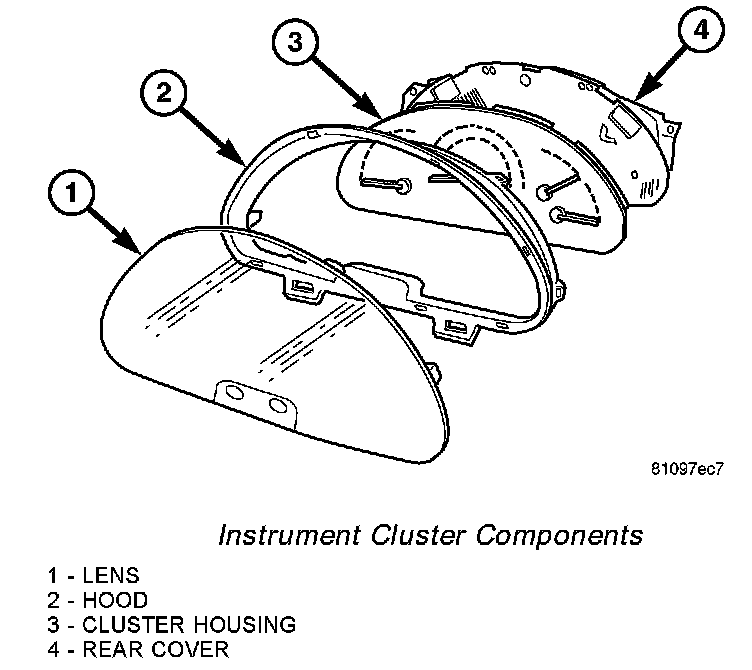 3

4

2

1

81097ec7

Instrument Cluster Components

1 - LENS
2 - HOOD
3 - CLUSTER HOUSING
4 - REAR COVER