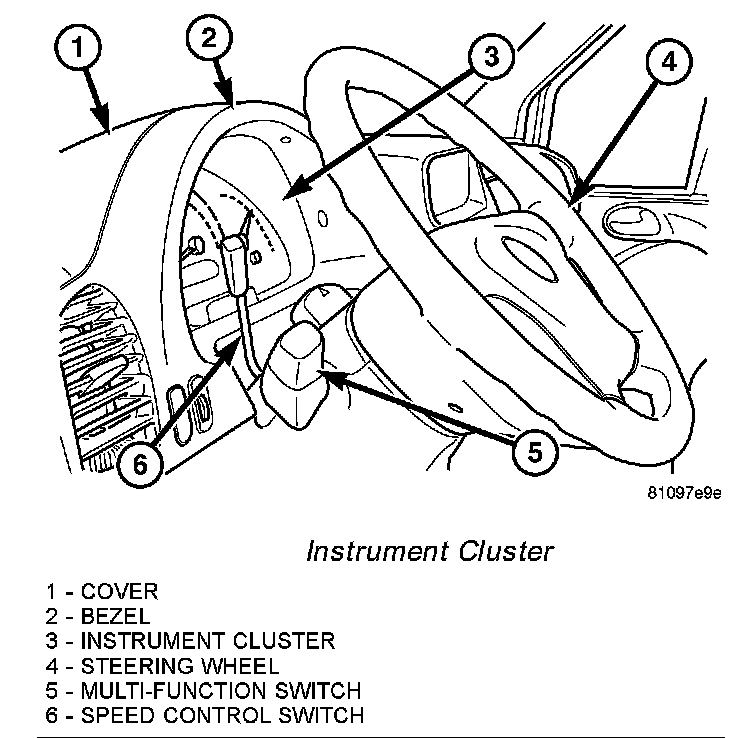 1
2
3
4
5
6

81097e9e

Instrument Cluster

1 - COVER
2 - BEZEL
3 - INSTRUMENT CLUSTER
4 - STEERING WHEEL
5 - MULTI-FUNCTION SWITCH
6 - SPEED CONTROL SWITCH