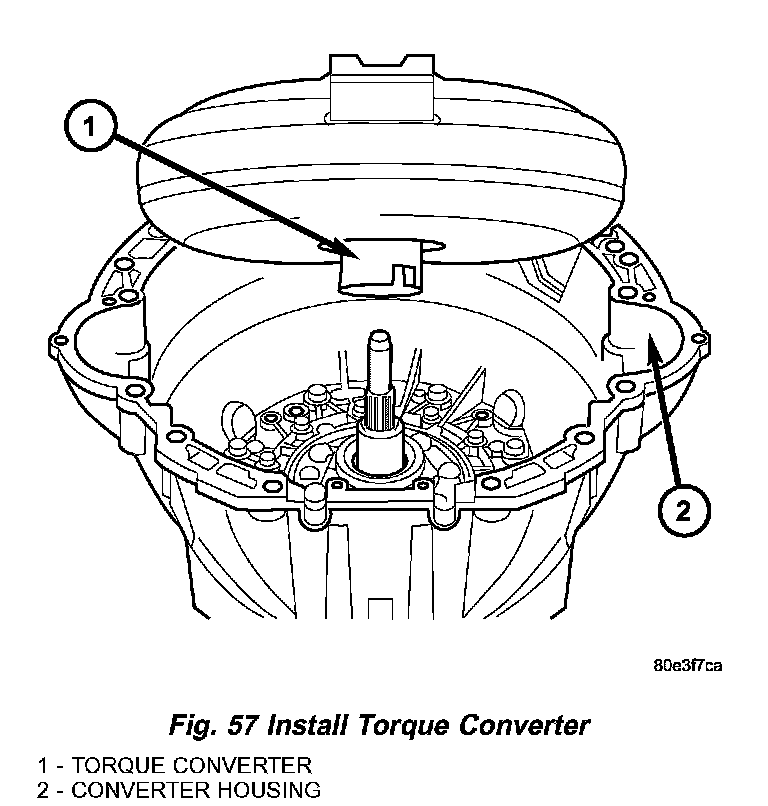 1

2

80e3f7ca

Fig. 57 Install Torque Converter

1 - TORQUE CONVERTER
2 - CONVERTER HOUSING