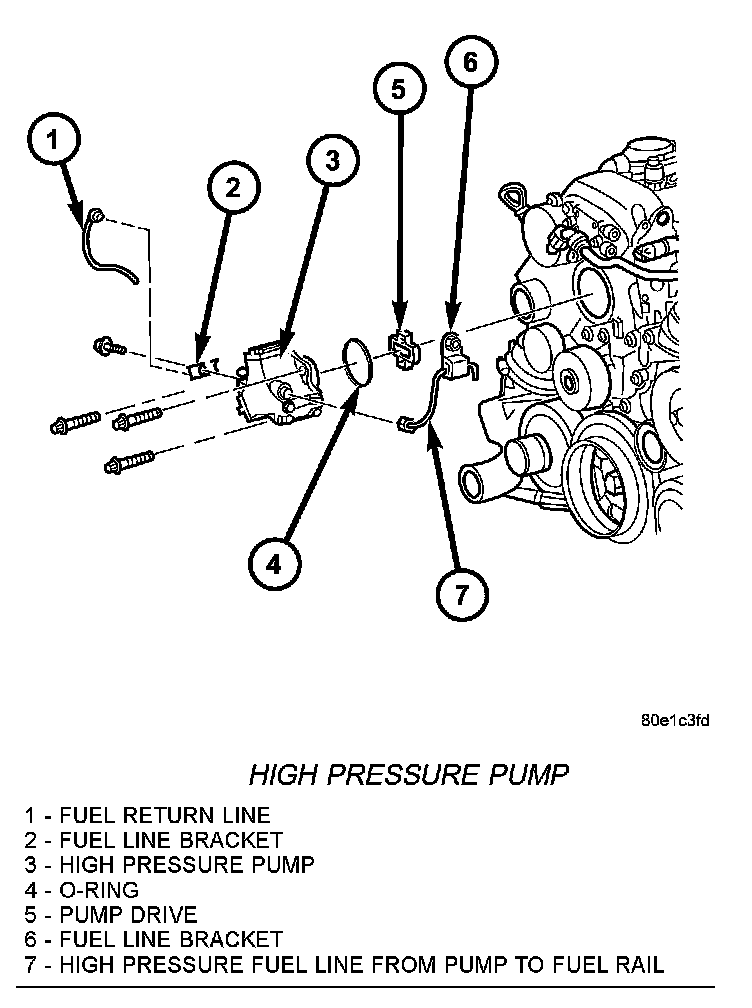 1

2

3

5

6

4

7

80e1c3fd

HIGH PRESSURE PUMP

1 - FUEL RETURN LINE
2 - FUEL LINE BRACKET
3 - HIGH PRESSURE PUMP
4 - O-RING
5 - PUMP DRIVE
6 - FUEL LINE BRACKET
7 - HIGH PRESSURE FUEL LINE FROM PUMP TO FUEL RAIL