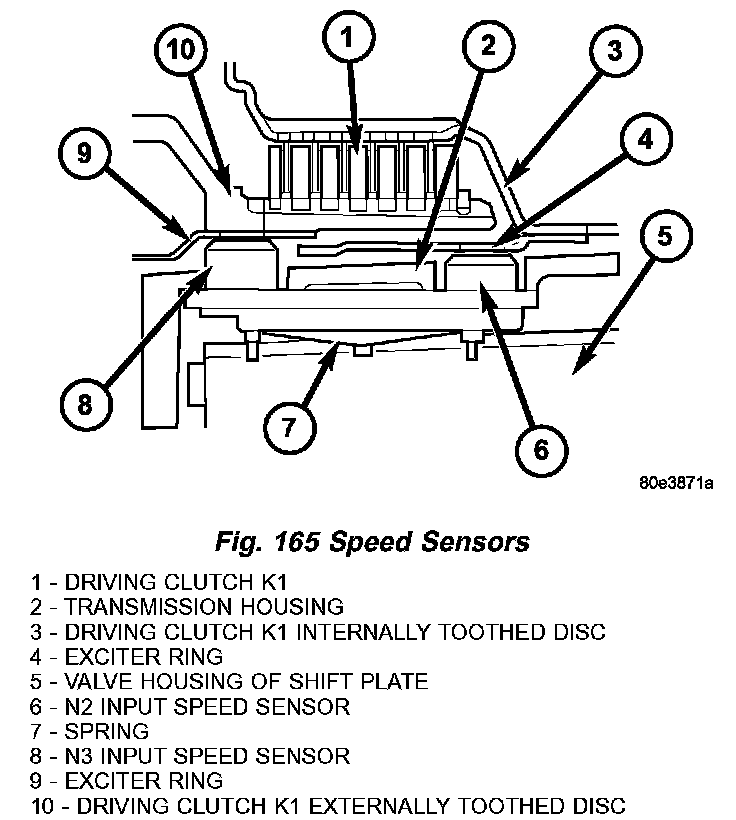 10
1
2
3
9
4
5
8
7
6
80e3871a

Fig. 165 Speed Sensors

1 - DRIVING CLUTCH K1
2 - TRANSMISSION HOUSING
3 - DRIVING CLUTCH K1 INTERNALLY TOOTHED DISC
4 - EXCITER RING
5 - VALVE HOUSING OF SHIFT PLATE
6 - N2 INPUT SPEED SENSOR
7 - SPRING
8 - N3 INPUT SPEED SENSOR
9 - EXCITER RING
10 - DRIVING CLUTCH K1 EXTERNALLY TOOTHED DISC